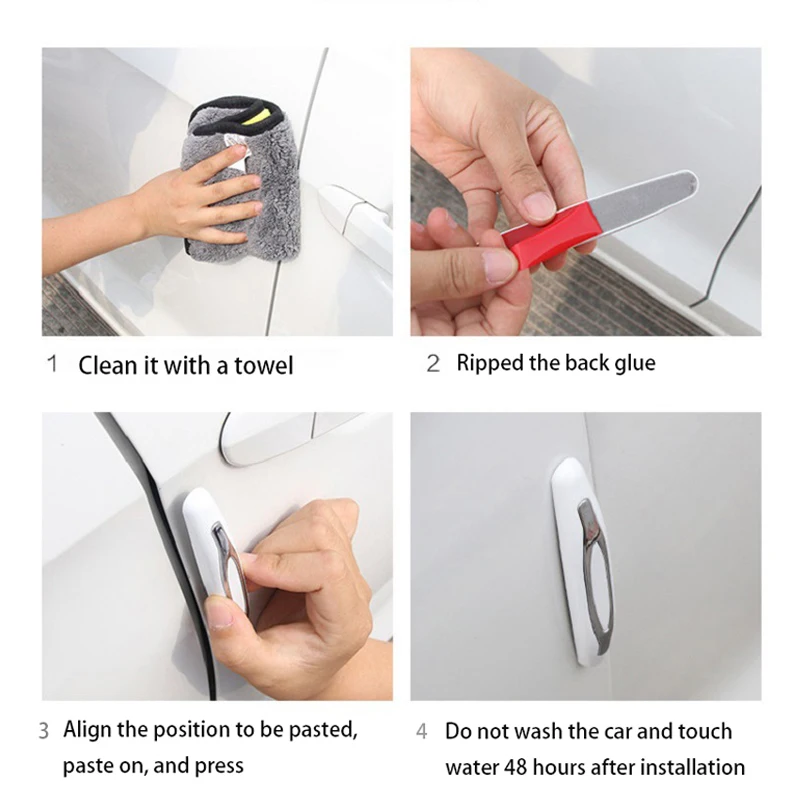 1 Clean it with a towel

2 Ripped the back glue

3 Align the position to be pasted, paste on, and press

4 Do not wash the car and touch water 48 hours after installation