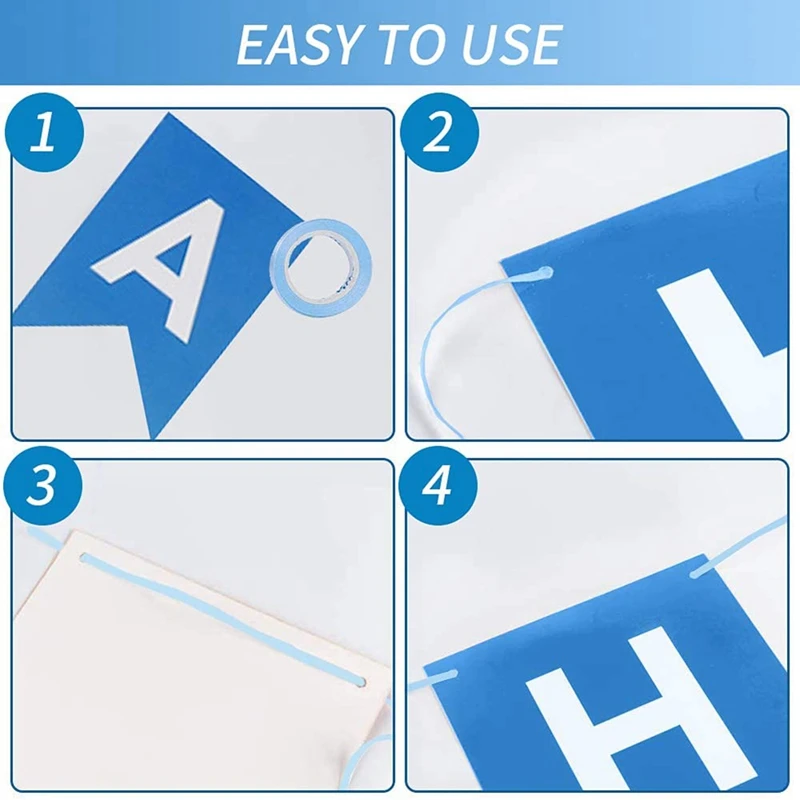 EASY TO USE

1

A

2

3

4

H