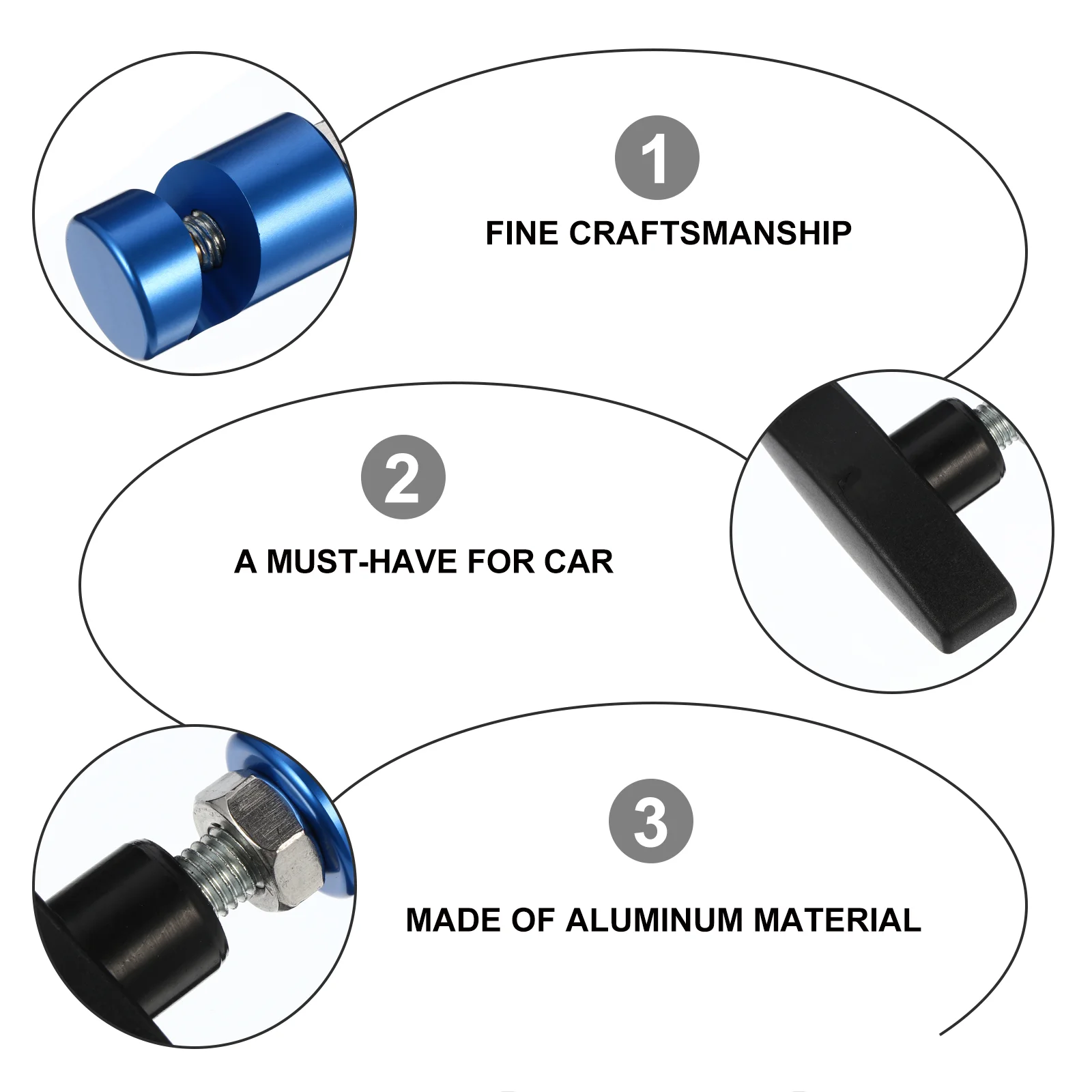 1

FINE CRAFTSMANSHIP

2

A MUST-HAVE FOR CAR

3

MADE OF ALUMINUM MATERIAL