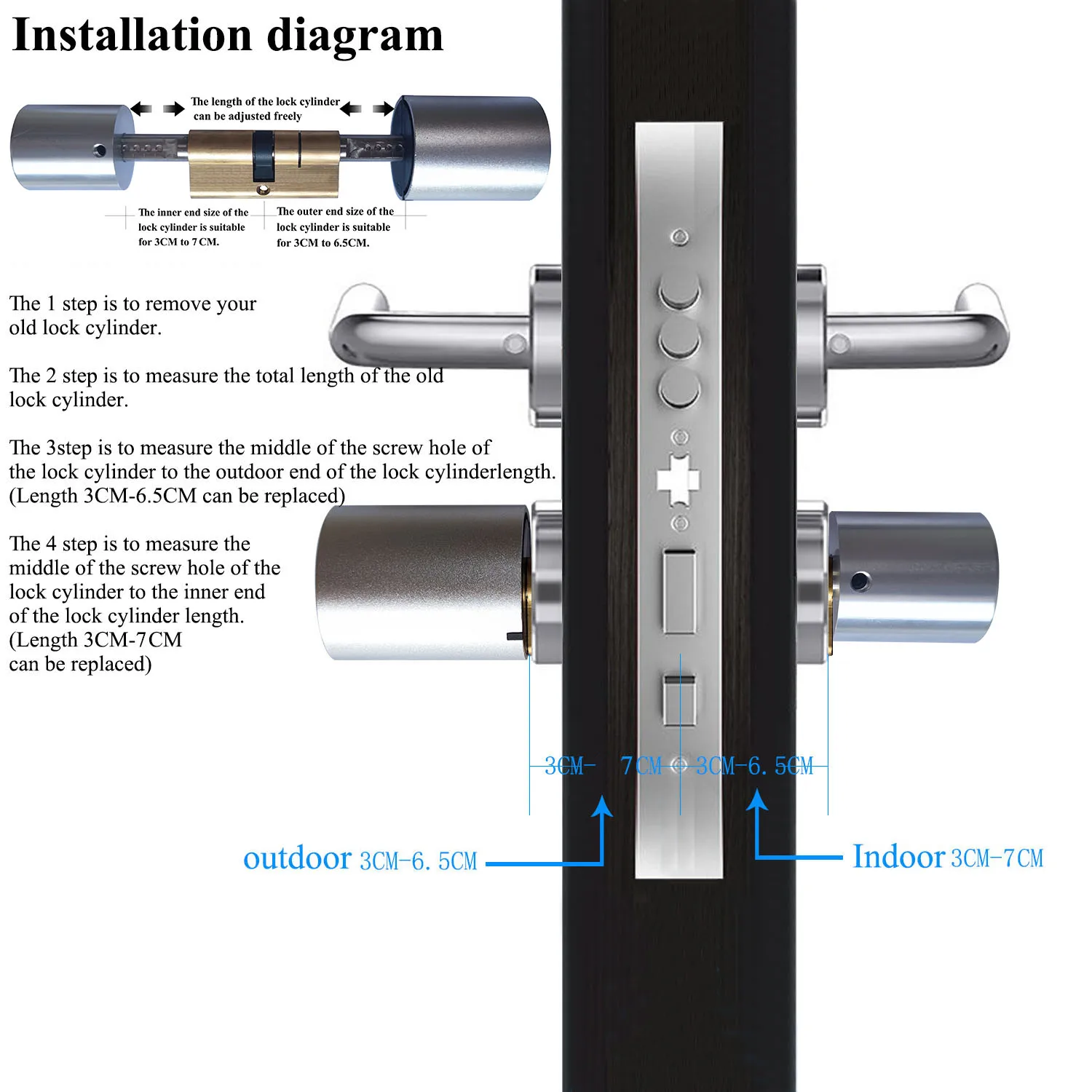 Installation diagram

The length of the lock cylinder can be adjusted freely

The inner end size of the lock cylinder is suitable for 3CM to 7CM.

The outer end size of the lock cylinder is suitable for 3CM to 6.5CM.

The 1 step is to remove your old lock cylinder.

The 2 step is to measure the total length of the old lock cylinder.

The 3step is to measure the middle of the screw hole of the lock cylinder to the outdoor end of the lock cylinderlength. (Length 3CM-6.5CM can be replaced)

The 4 step is to measure the middle of the screw hole of the lock cylinder to the inner end of the lock cylinder length. (Length 3CM-7CM can be replaced)

3CM- 7CM 3CM-6.5CM

outdoor 3CM-6.5CM

Indoor 3CM-7CM