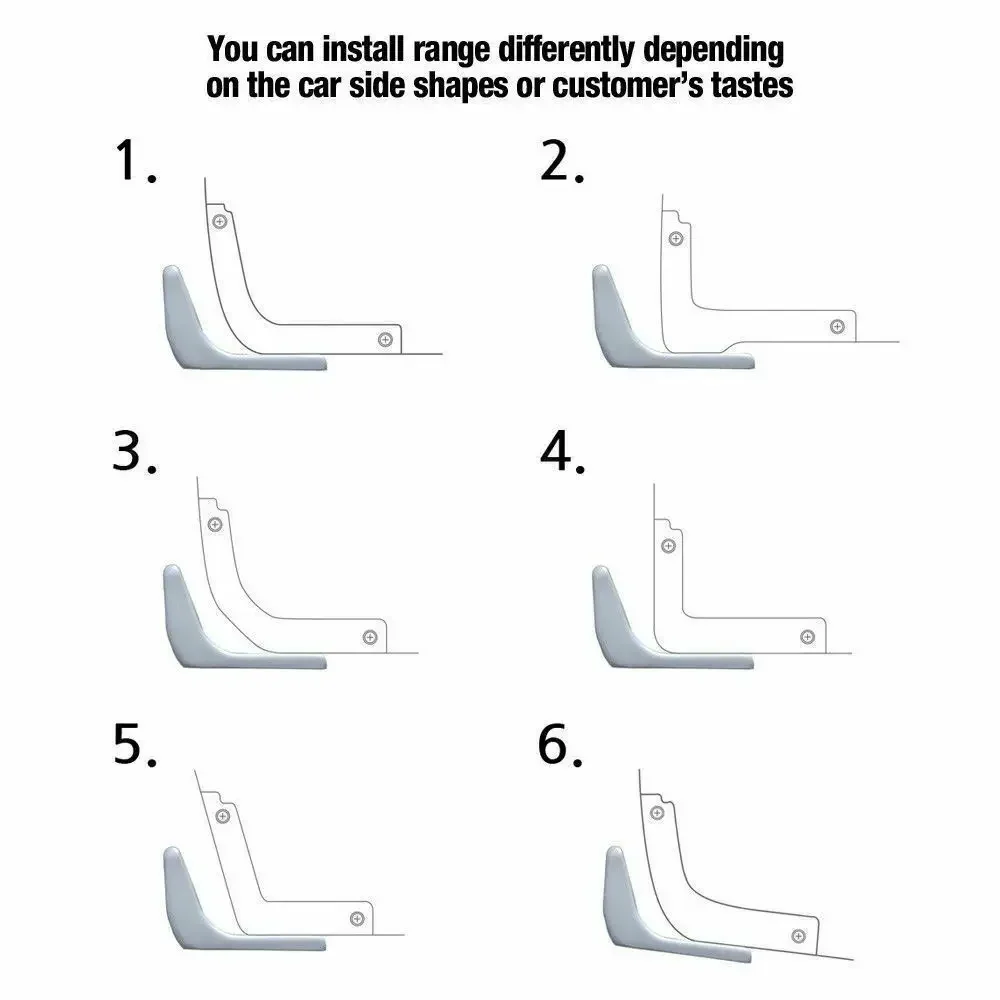 You can install range differently depending on the car side shapes or customer's tastes

1.

2.

3.

4.

5.

6.