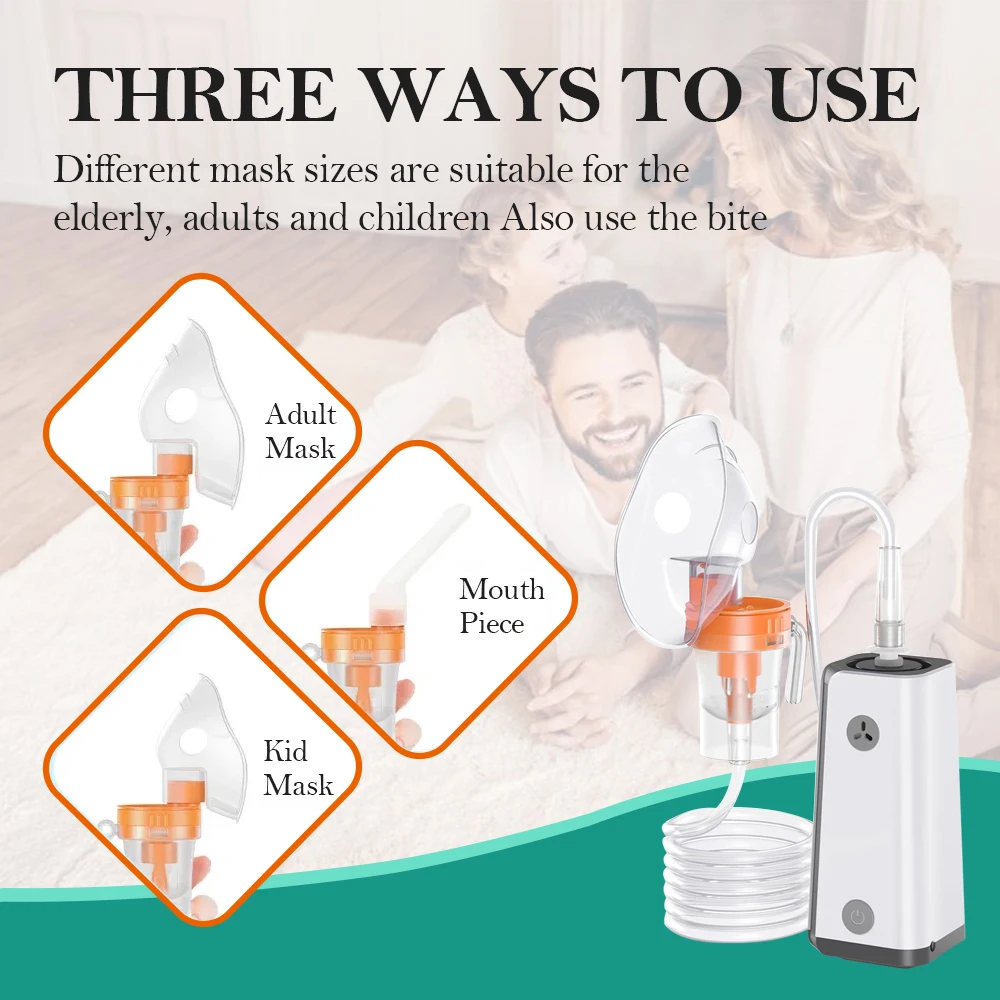 THREE WAYS TO USE

Different mask sizes are suitable for the elderly, adults and children Also use the bite

Adult Mask

Mouth Piece

Kid Mask