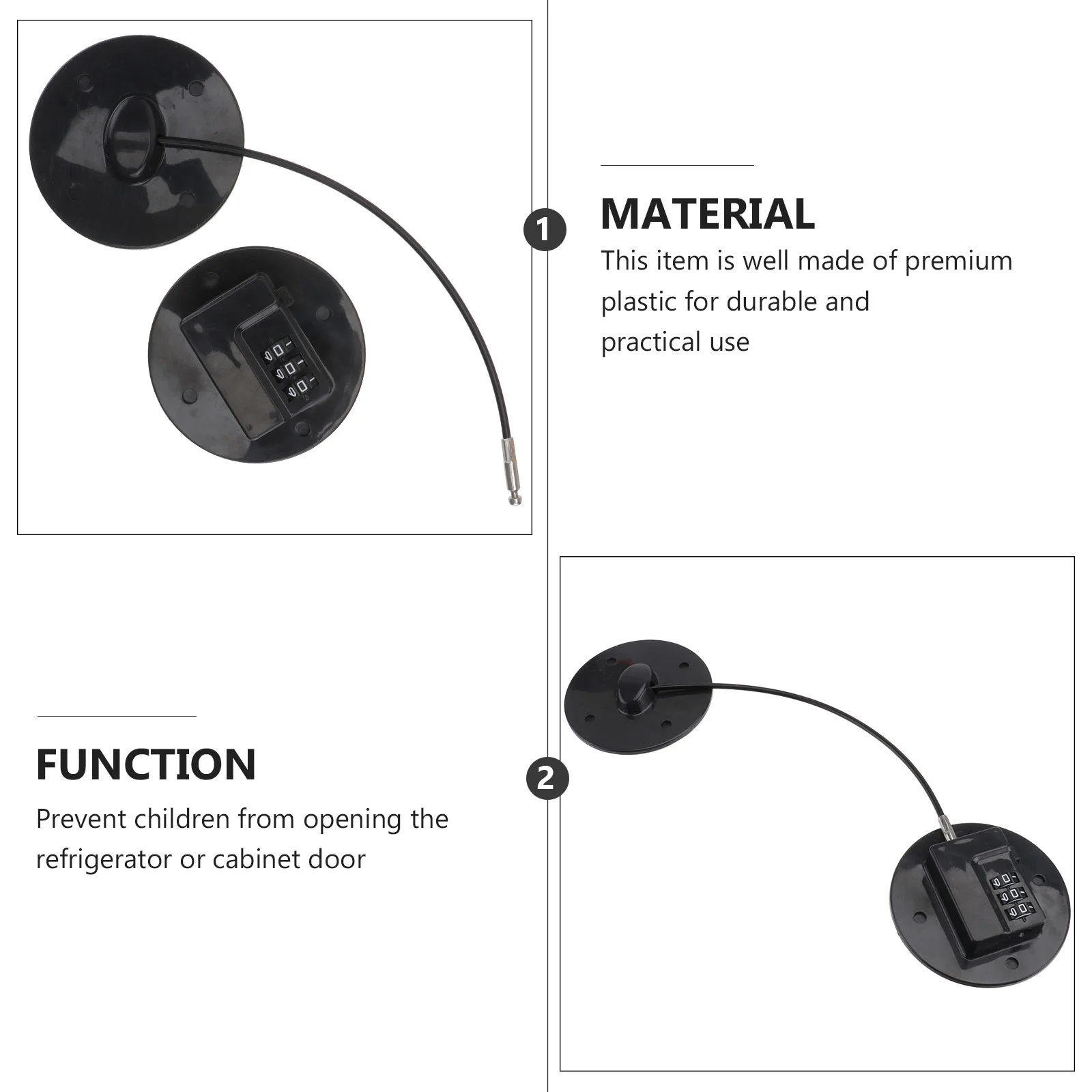 1

MATERIAL

This item is well made of premium plastic for durable and practical use

FUNCTION

Prevent children from opening the refrigerator or cabinet door

2