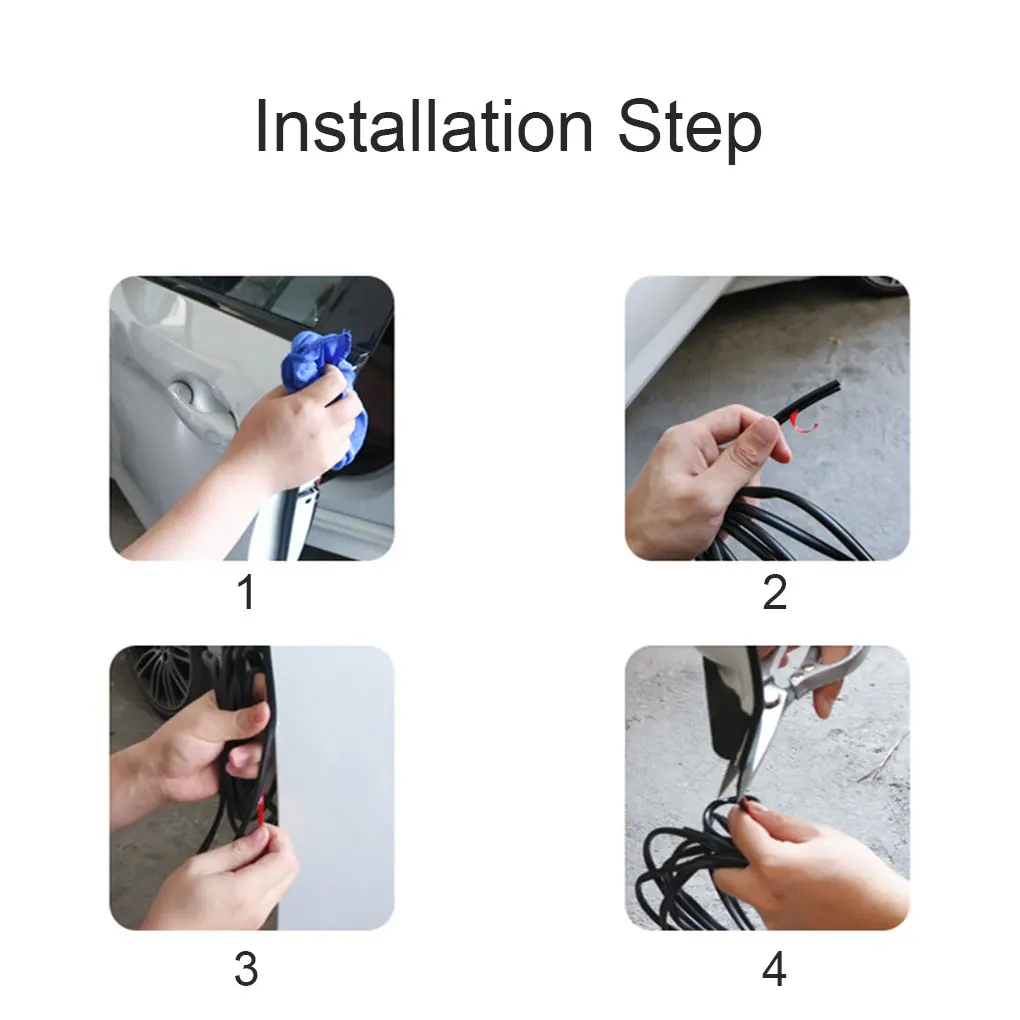 Installation Step

1

2

3

4