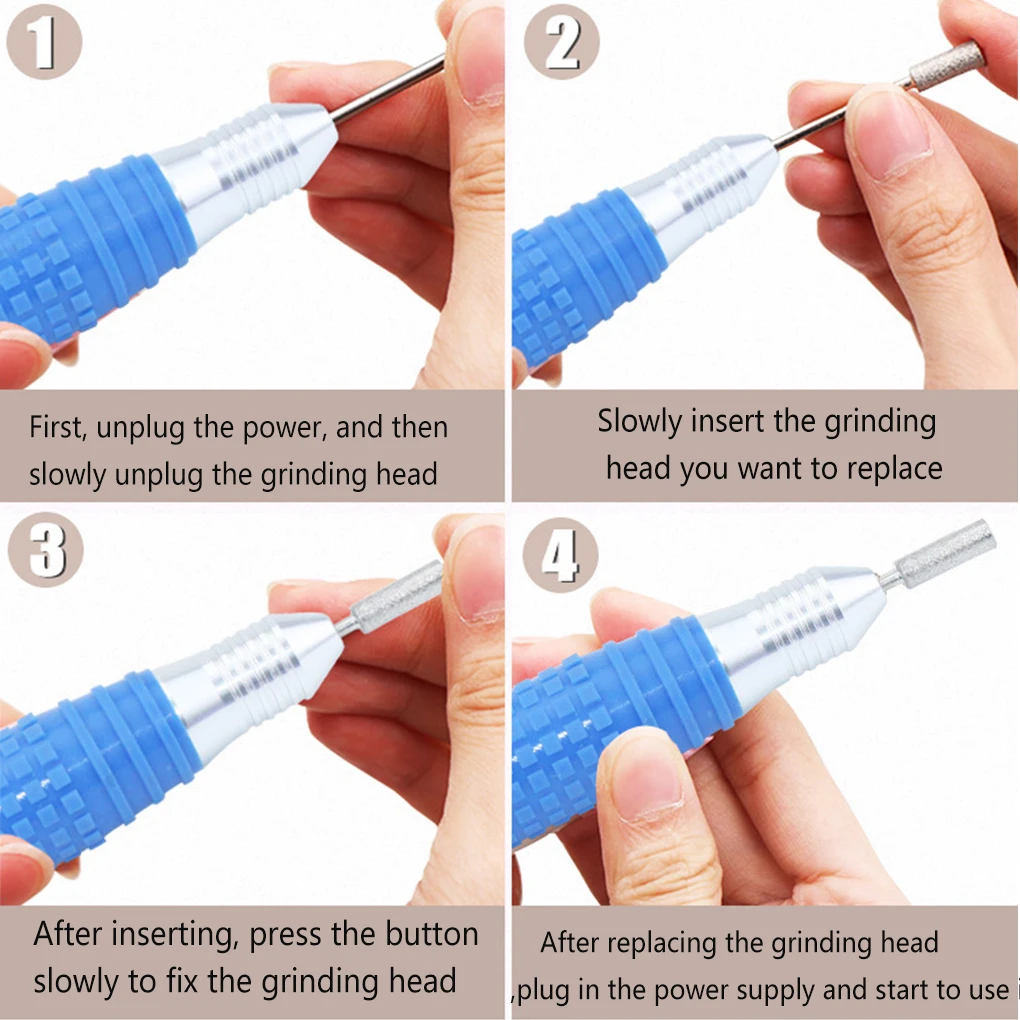 1

First, unplug the power, and then slowly unplug the grinding head

2

Slowly insert the grinding head you want to replace

3

After inserting, press the button slowly to fix the grinding head

4

After replacing the grinding head ,plug in the power supply and start to use i