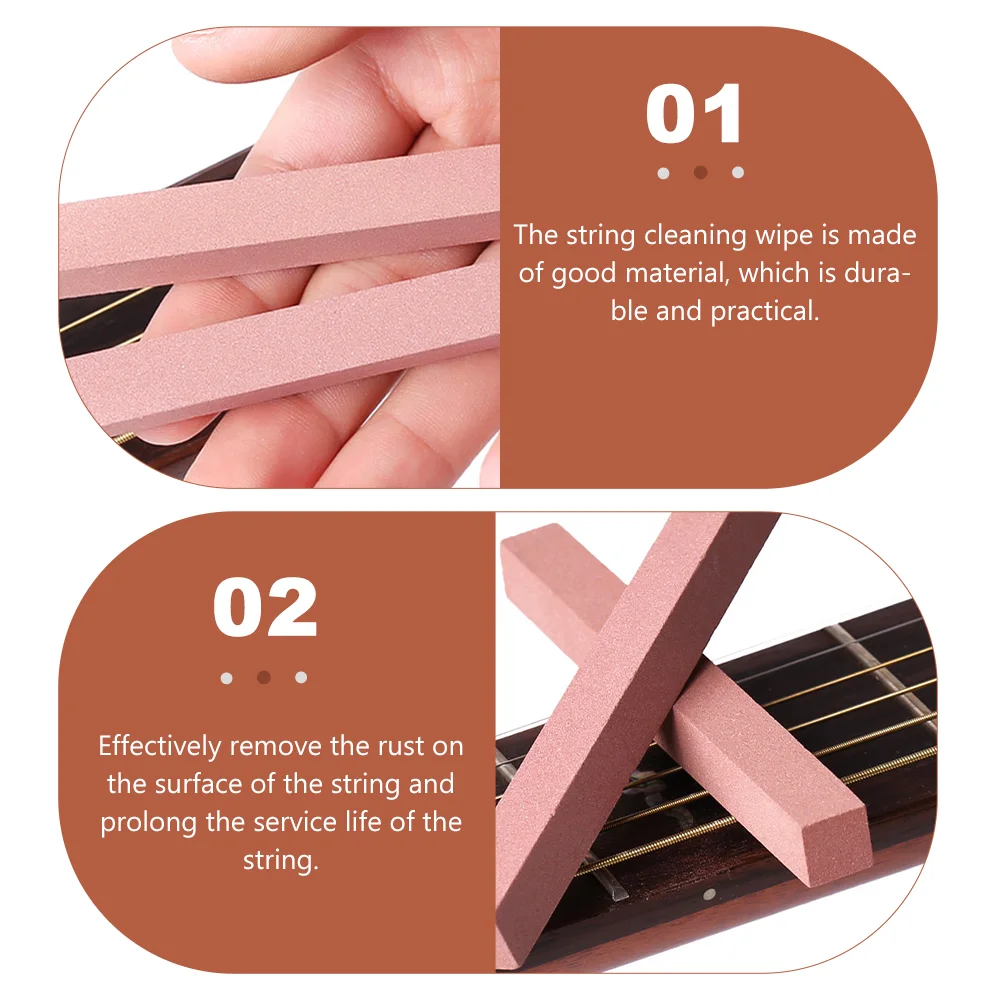 01

The string cleaning wipe is made of good material, which is durable and practical.

02

Effectively remove the rust on the surface of the string and prolong the service life of the string.