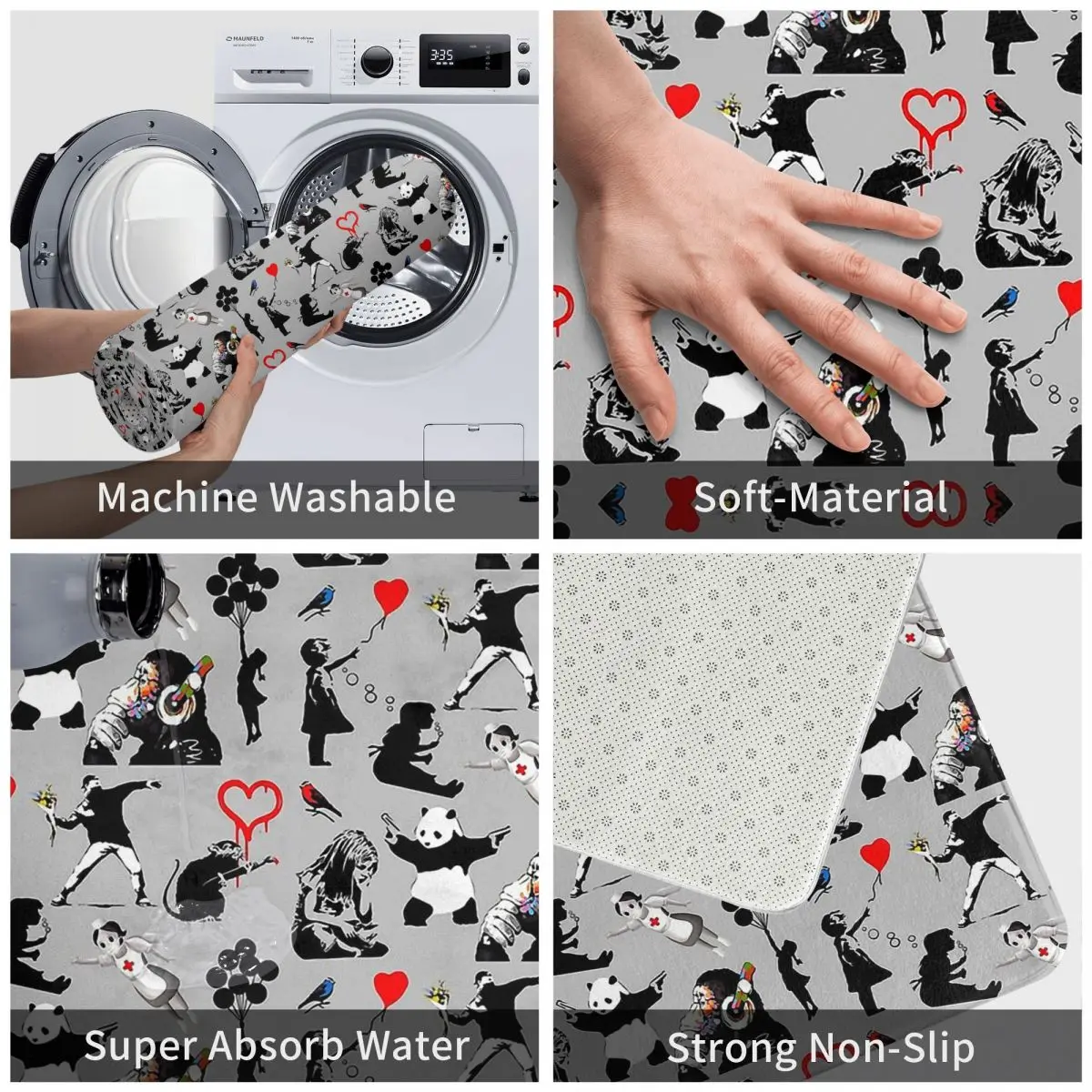 MAUNFELD

3:35

Machine Washable

Soft-Material

Super Absorb Water

Strong Non-Slip