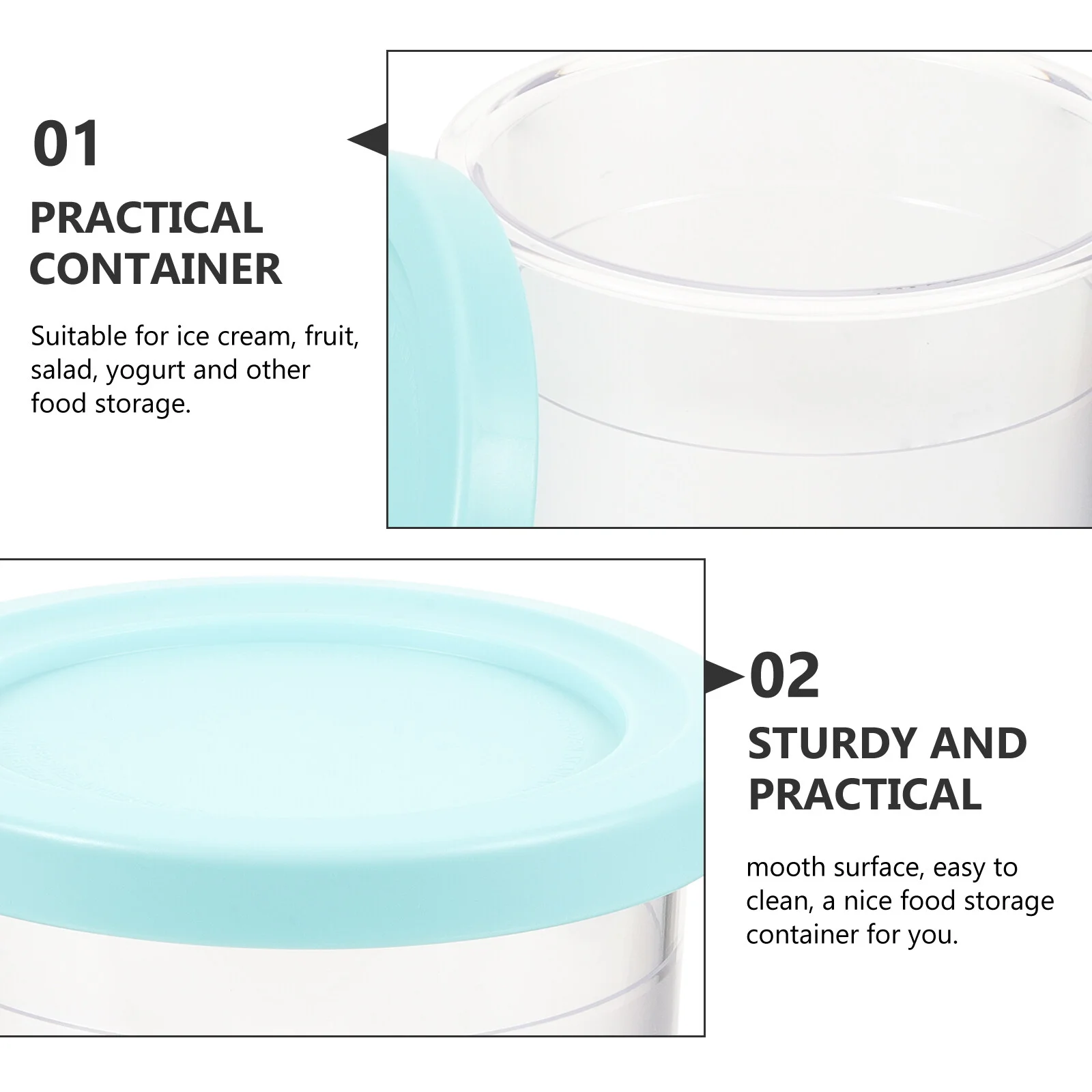 01

PRACTICAL CONTAINER

Suitable for ice cream, fruit, salad, yogurt and other food storage.

02

STURDY AND PRACTICAL

mooth surface, easy to clean, a nice food storage container for you.