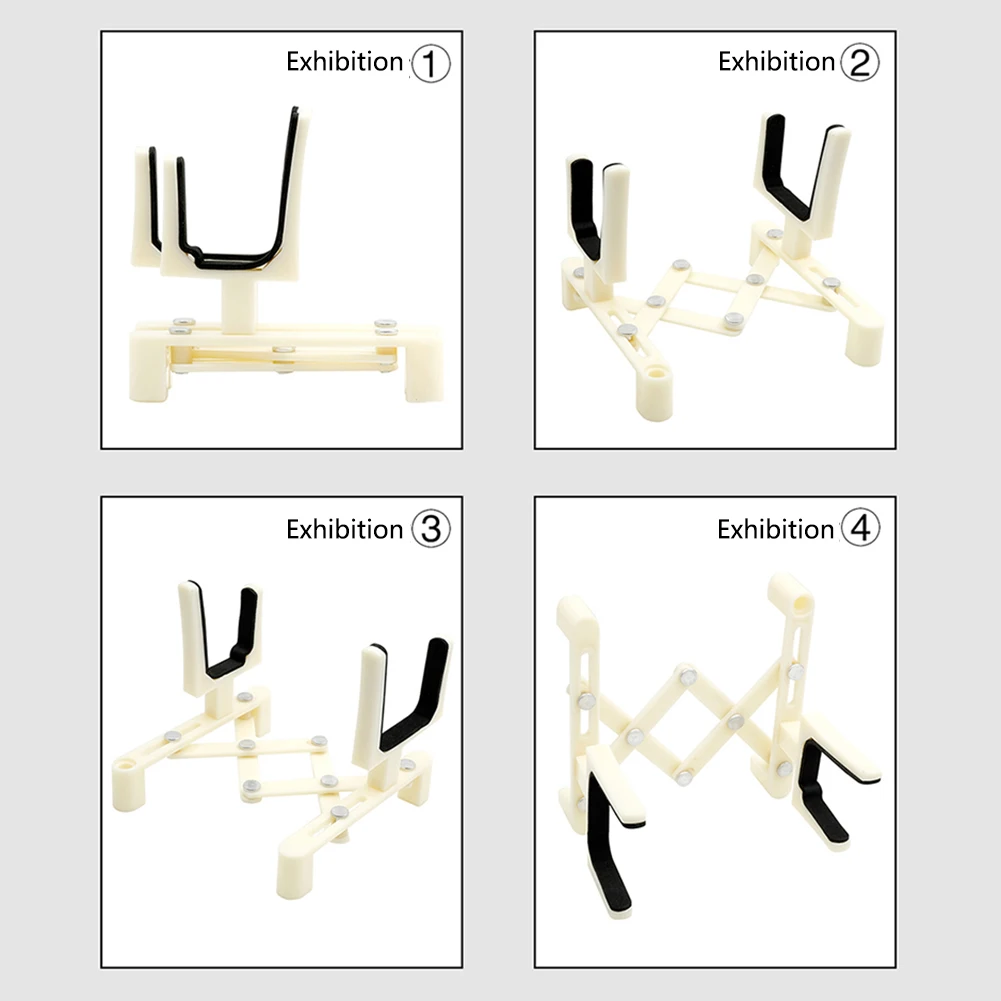 Exhibition ①

Exhibition ②

Exhibition ③

Exhibition ④