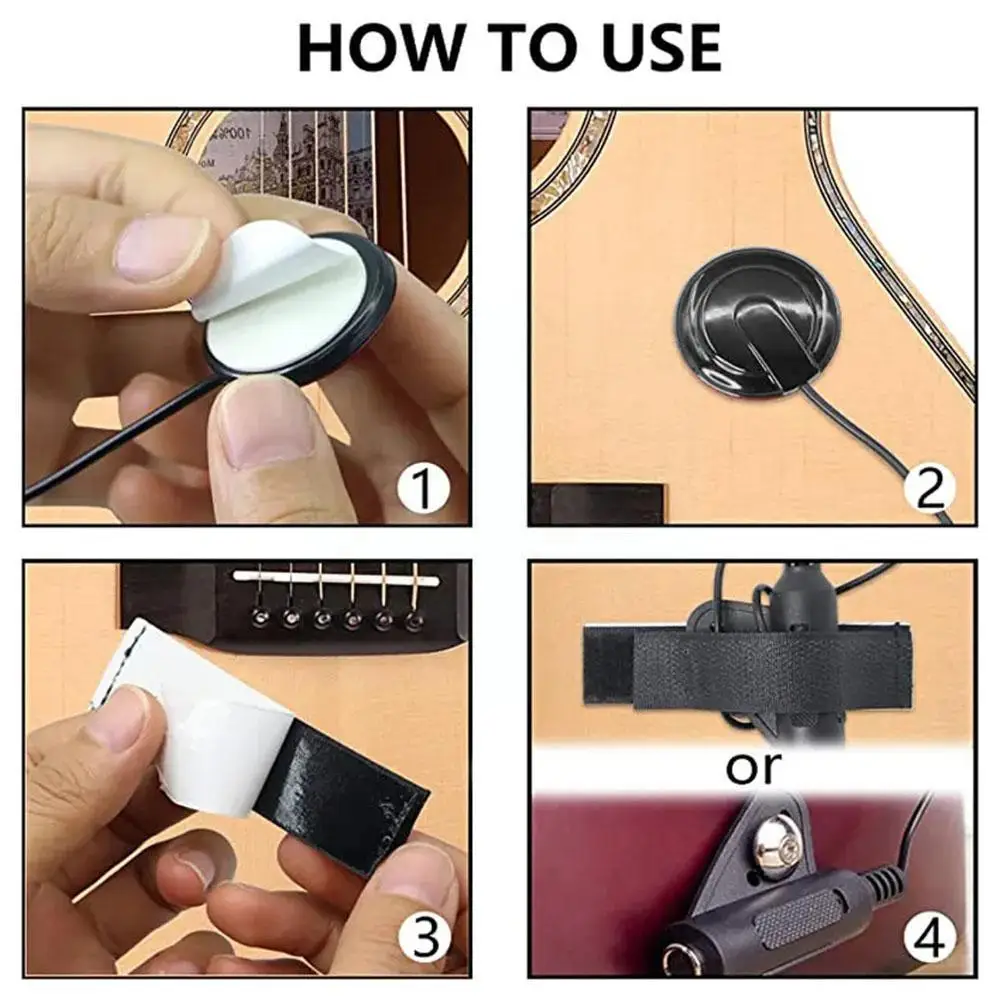 HOW TO USE

1

2

3

or

4