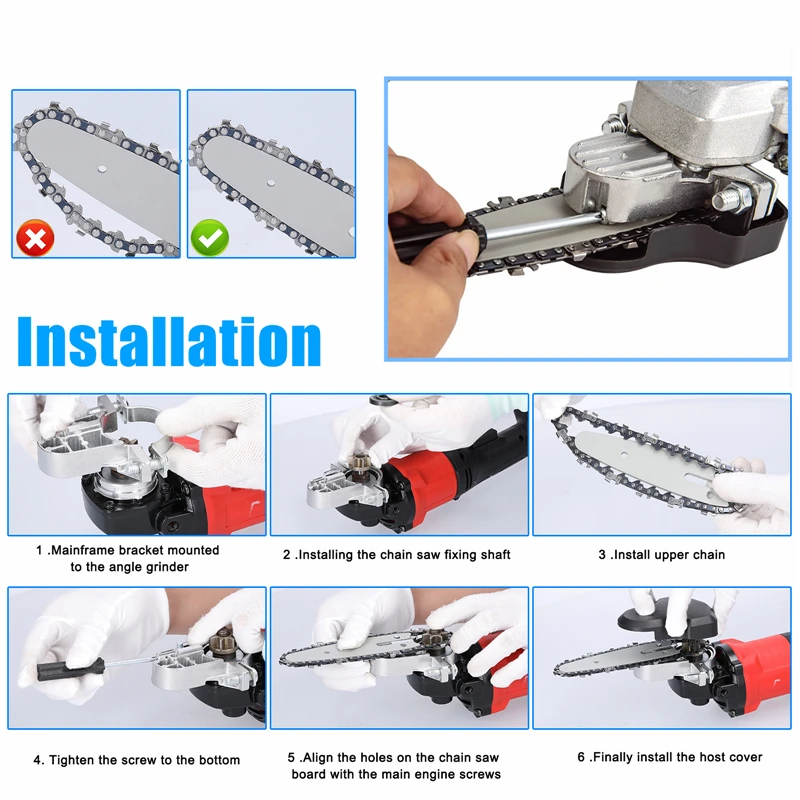 Installation

1 .Mainframe bracket mounted to the angle grinder

2 .Installing the chain saw fixing shaft

3 .Install upper chain

4. Tighten the screw to the bottom

5 .Align the holes on the chain saw board with the main engine screws

6 .Finally install the host cover