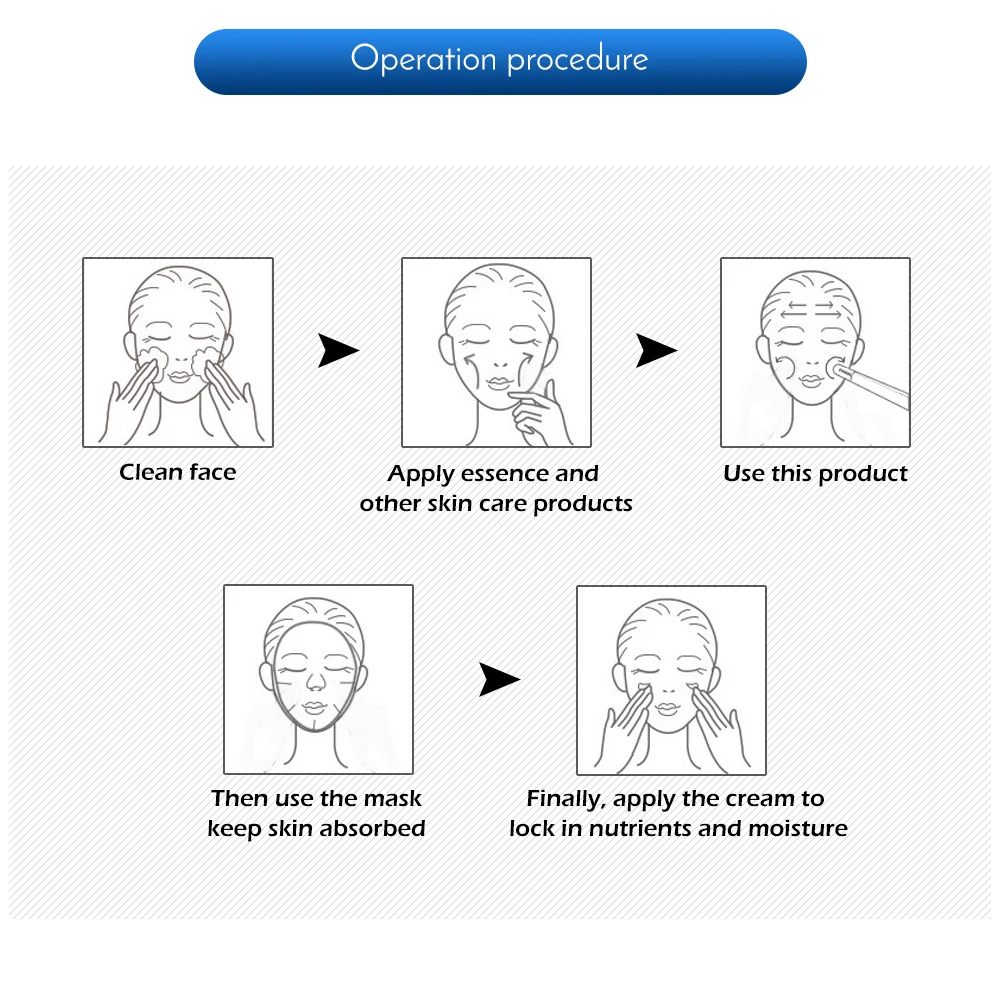 Operation procedure

Clean face

Apply essence and other skin care products

Use this product

Then use the mask keep skin absorbed

Finally, apply the cream to lock in nutrients and moisture