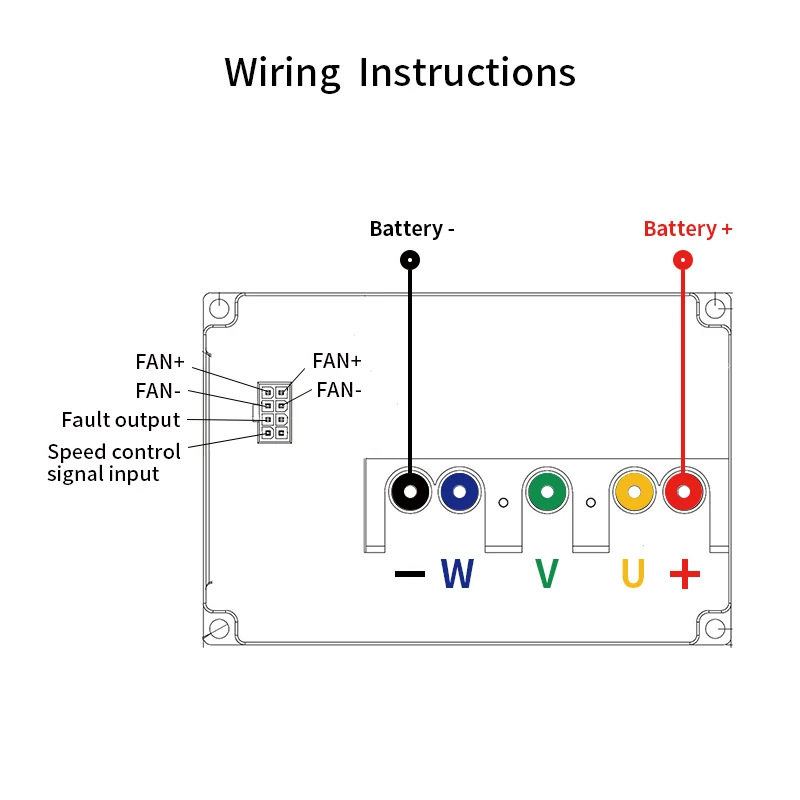 Wiring Instructions

Battery -

Battery +

FAN+

FAN-

Fault output

Speed control signal input

FAN+

FAN-

— W V U +