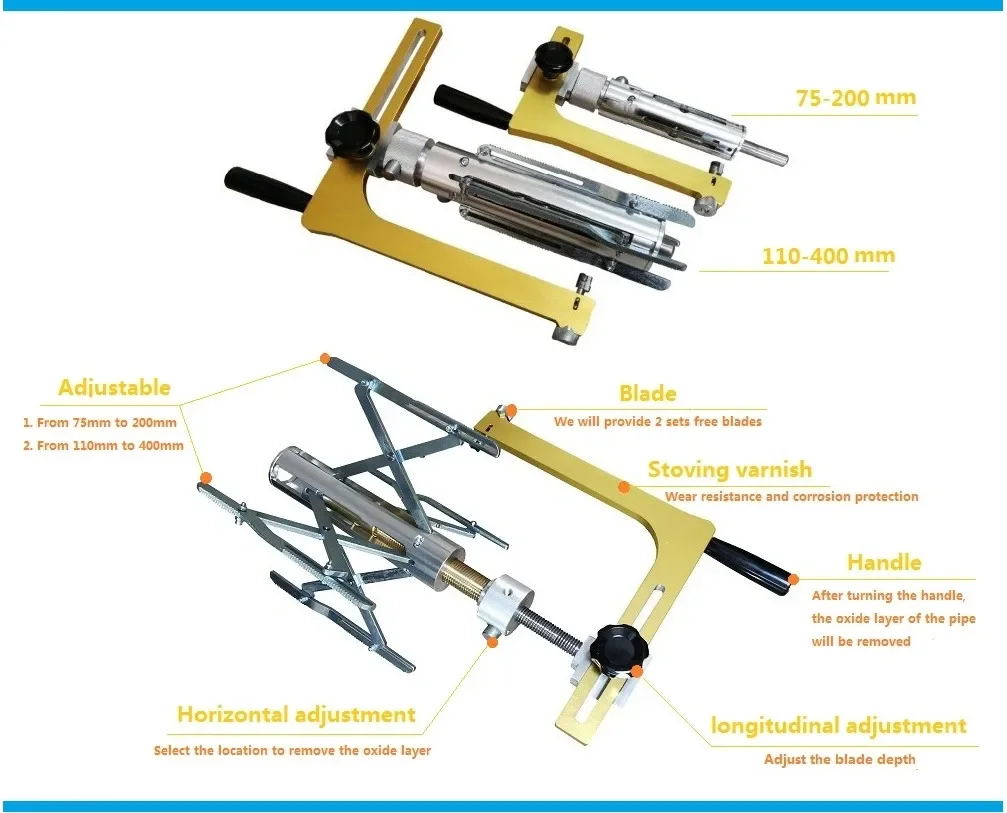 75-200 mm

110-400 mm

Adjustable

1. From 75mm to 200mm
2. From 110mm to 400mm

Blade

We will provide 2 sets free blades

Stoving varnish

Wear resistance and corrosion protection

Handle

After turning the handle, the oxide layer of the pipe will be removed

Horizontal adjustment

Select the location to remove the oxide layer

longitudinal adjustment

Adjust the blade depth