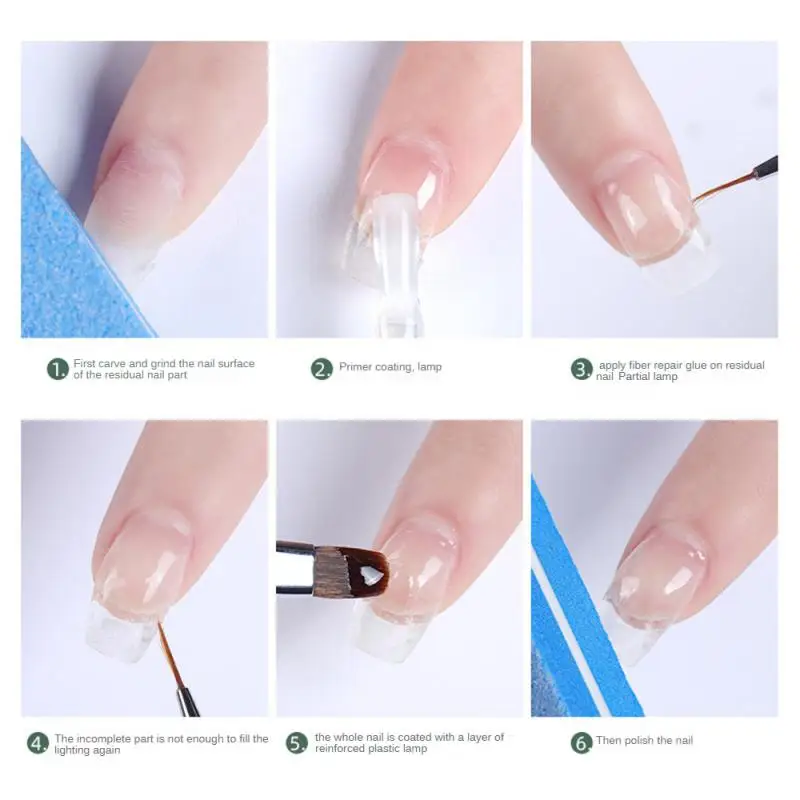 1. First carve and grind the nail surface of the residual nail part

2. Primer coating, lamp

3. apply fiber repair glue on residual nail Partial lamp

4. The incomplete part is not enough to fill the lighting again

5. the whole nail is coated with a layer of reinforced plastic lamp

6. Then polish the nail