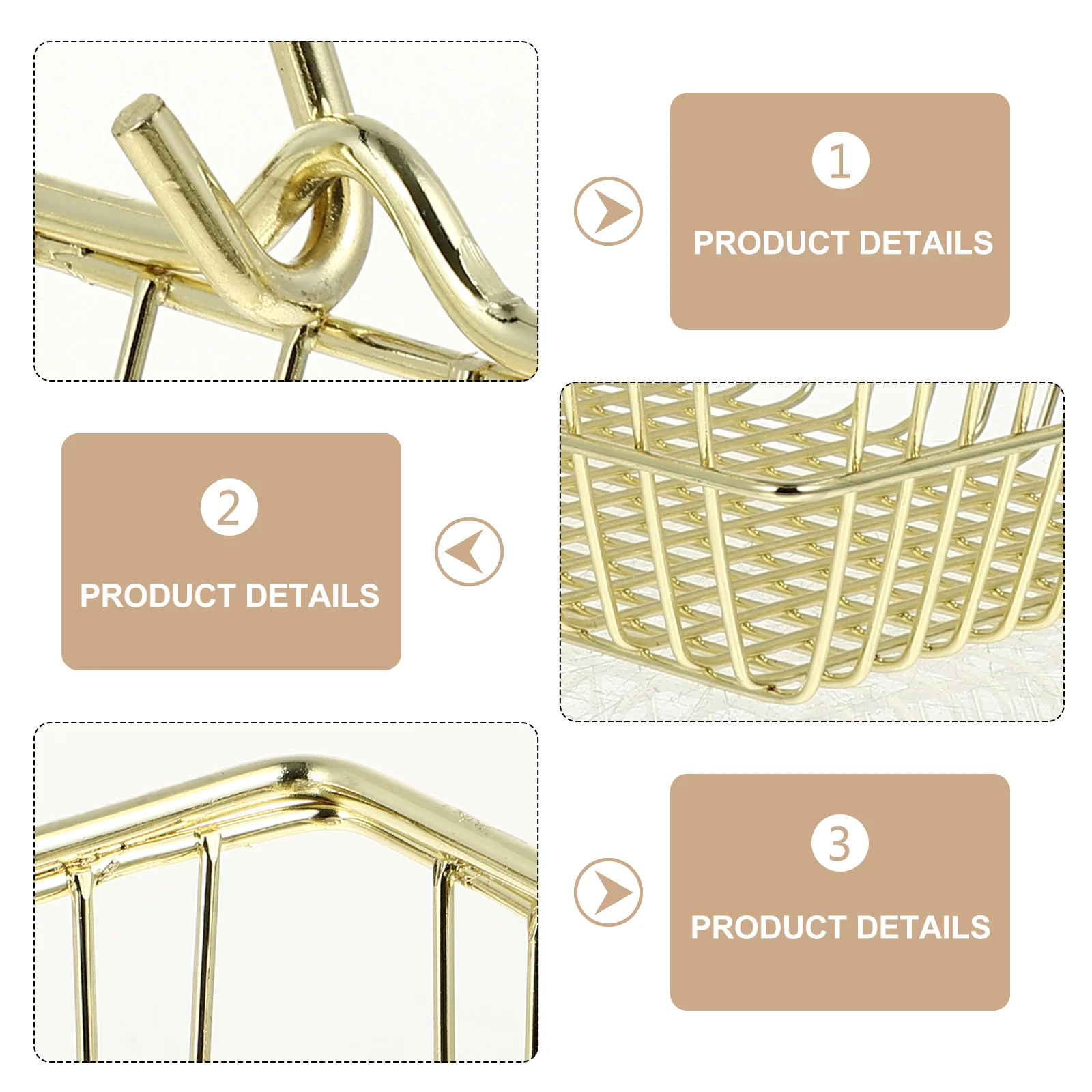 1
PRODUCT DETAILS

2
PRODUCT DETAILS

3
PRODUCT DETAILS