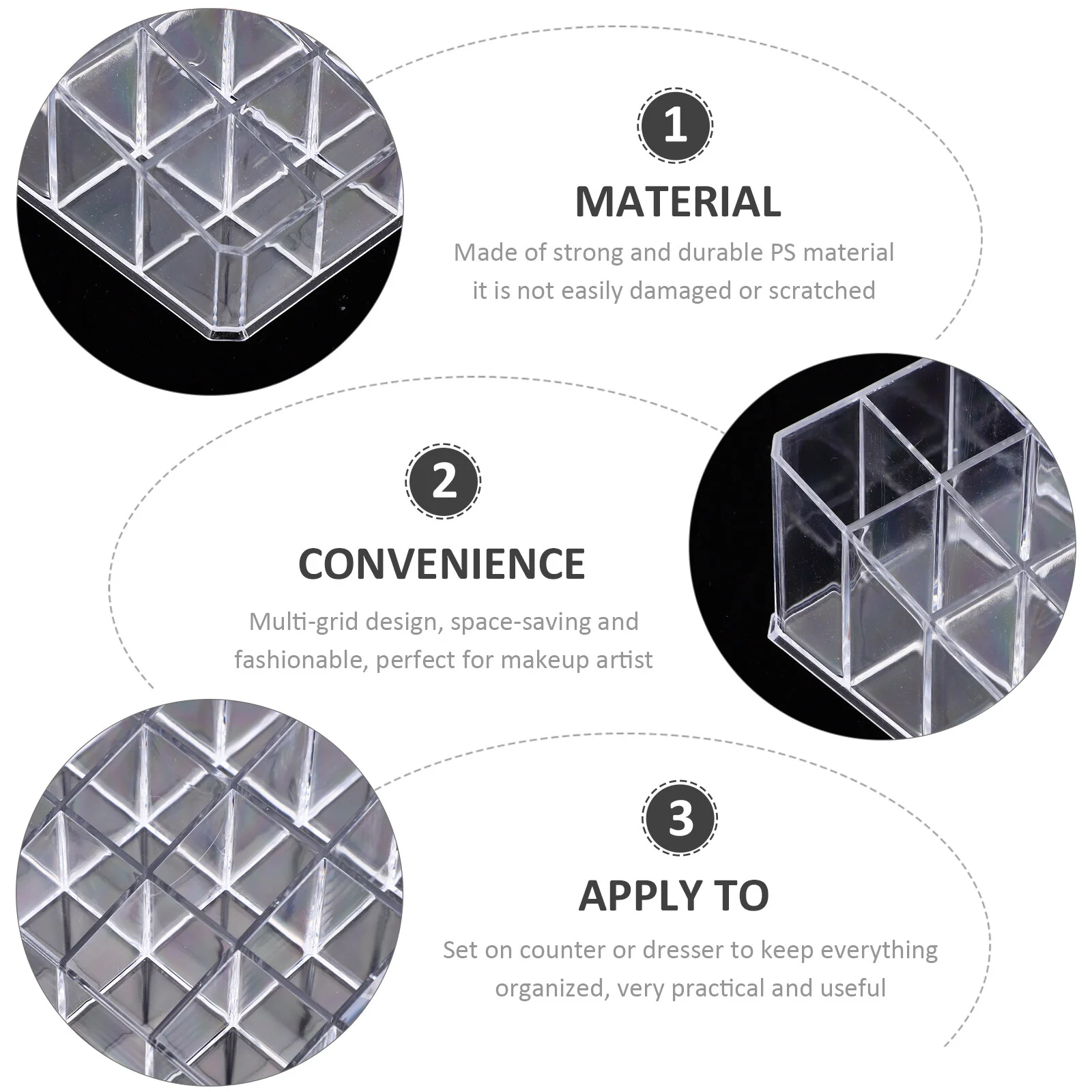 1

MATERIAL

Made of strong and durable PS material it is not easily damaged or scratched

2

CONVENIENCE

Multi-grid design, space-saving and fashionable, perfect for makeup artist

3

APPLY TO

Set on counter or dresser to keep everything organized, very practical and useful