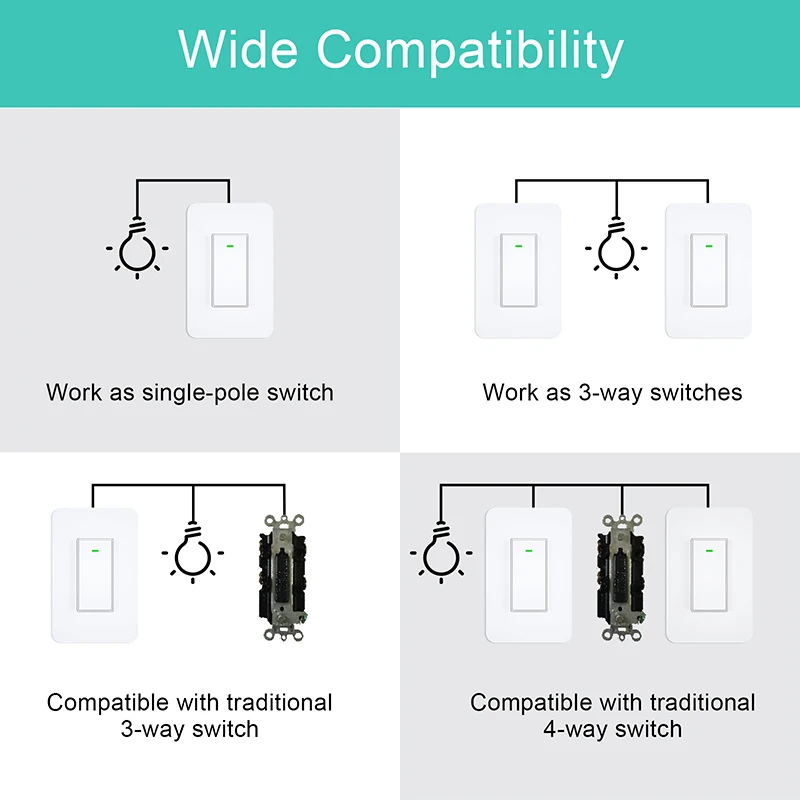 Wide Compatibility

Work as single-pole switch

Work as 3-way switches

Compatible with traditional 3-way switch

Compatible with traditional 4-way switch