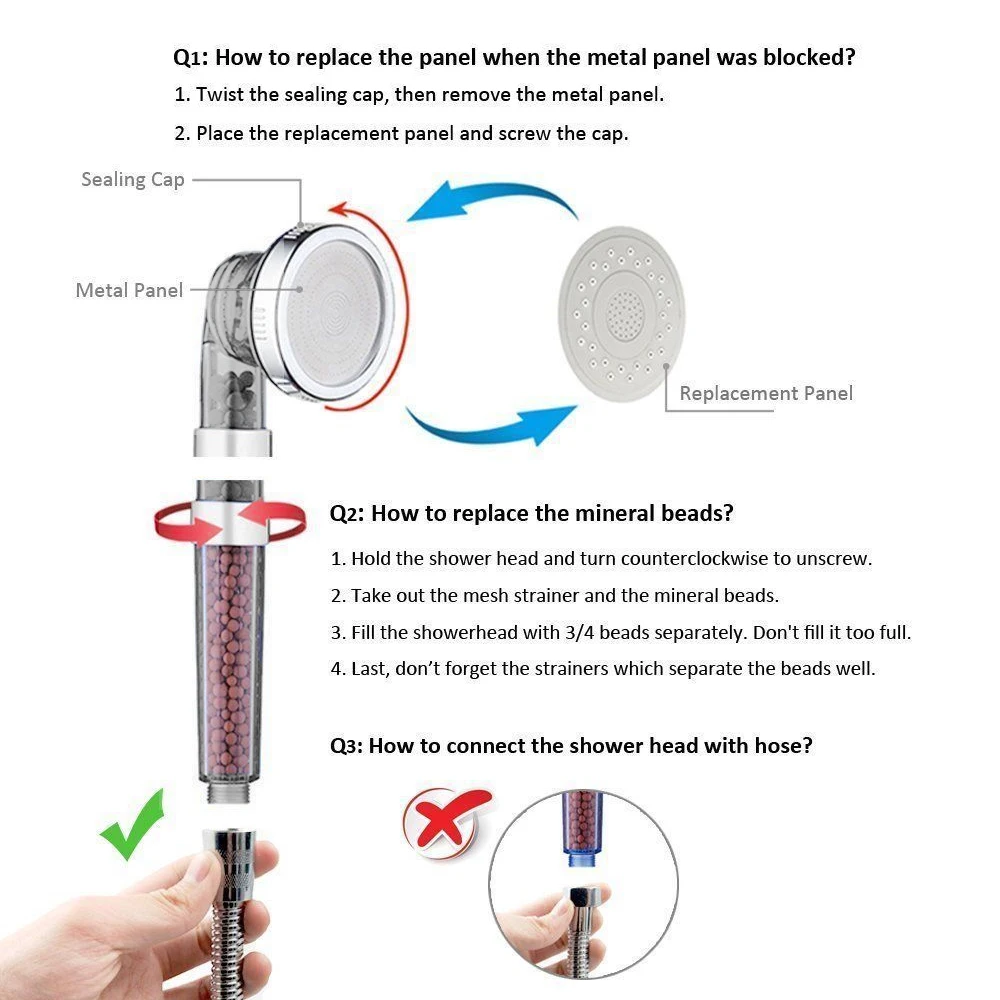 Q1: How to replace the panel when the metal panel was blocked?

1. Twist the sealing cap, then remove the metal panel.

2. Place the replacement panel and screw the cap.

Sealing Cap

Metal Panel

Replacement Panel

Q2: How to replace the mineral beads?

1. Hold the shower head and turn counterclockwise to unscrew.

2. Take out the mesh strainer and the mineral beads.

3. Fill the showerhead with 3/4 beads separately. Don't fill it too full.

4. Last, don't forget the strainers which separate the beads well.

Q3: How to connect the shower head with hose?