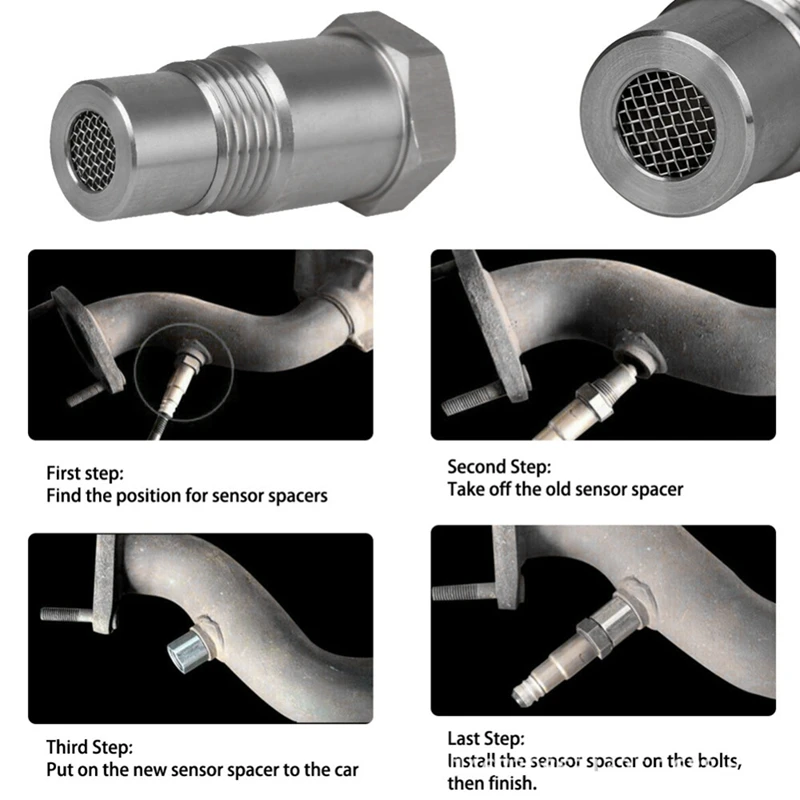 First step:
Find the position for sensor spacers

Second Step:
Take off the old sensor spacer

Third Step:
Put on the new sensor spacer to the car

Last Step:
Install the sensor spacer on the bolts, then finish.