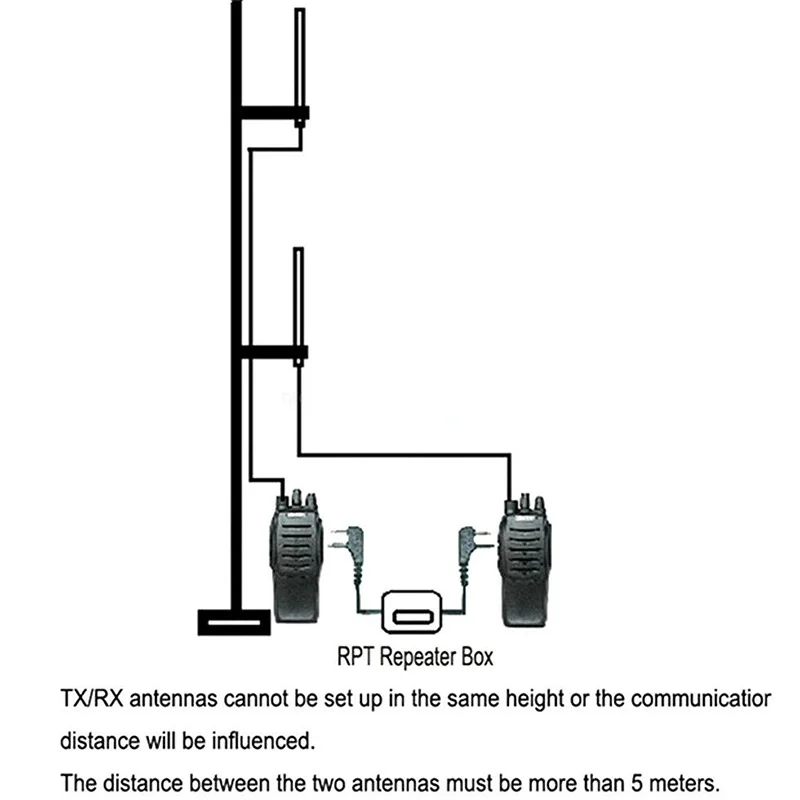 RPT Repeater Box

TX/RX antennas cannot be set up in the same height or the communicatior distance will be influenced.

The distance between the two antennas must be more than 5 meters.