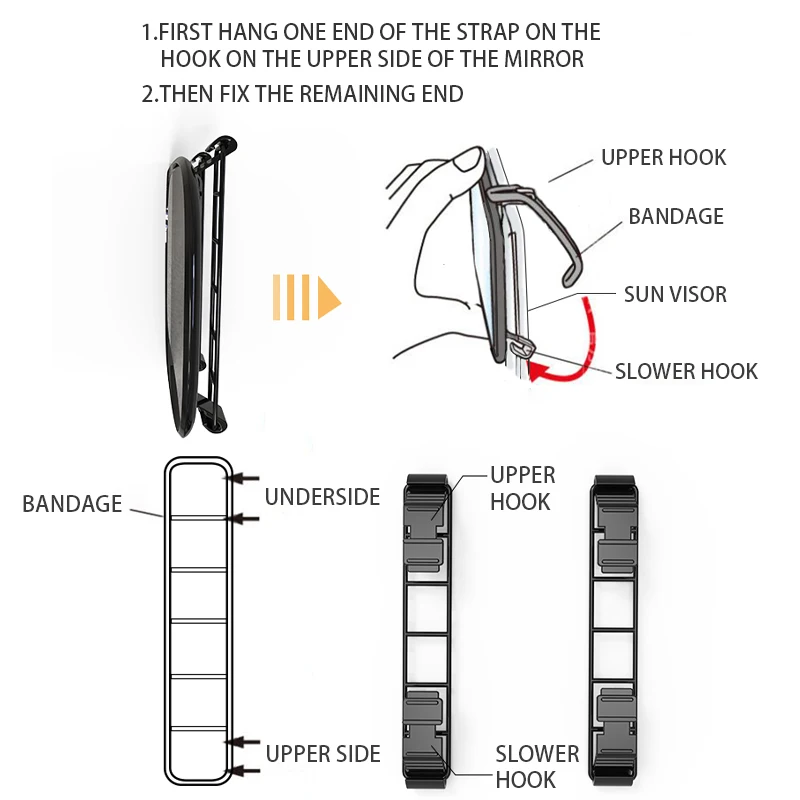 1.FIRST HANG ONE END OF THE STRAP ON THE HOOK ON THE UPPER SIDE OF THE MIRROR

2.THEN FIX THE REMAINING END

UPPER HOOK

BANDAGE

SUN VISOR

SLOWER HOOK

BANDAGE

UNDERSIDE

UPPER SIDE

UPPER HOOK

SLOWER HOOK