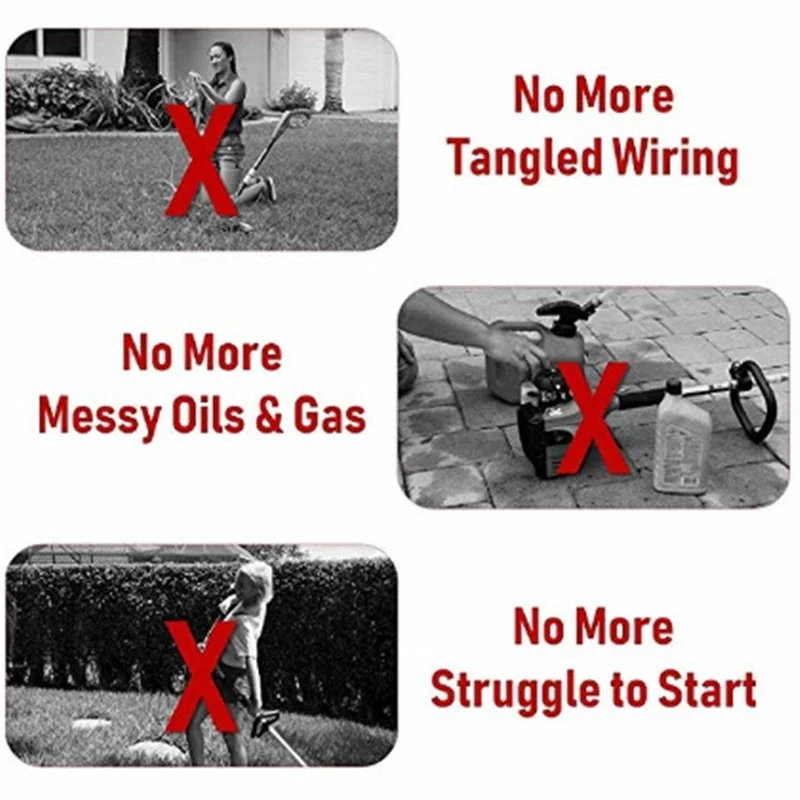 X

No More
Tangled Wiring

No More
Messy Oils & Gas

X

X

No More
Struggle to Start