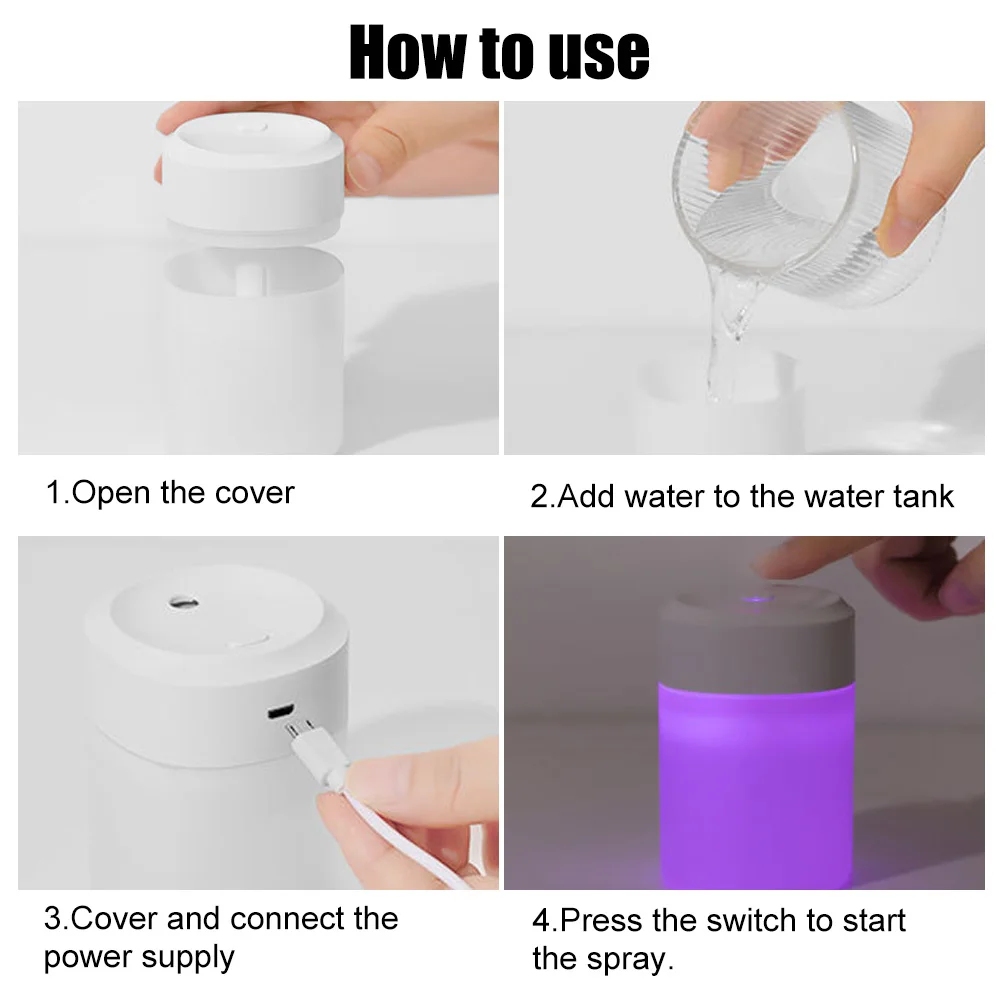 How to use

1.Open the cover

2.Add water to the water tank

3.Cover and connect the power supply

4.Press the switch to start the spray.