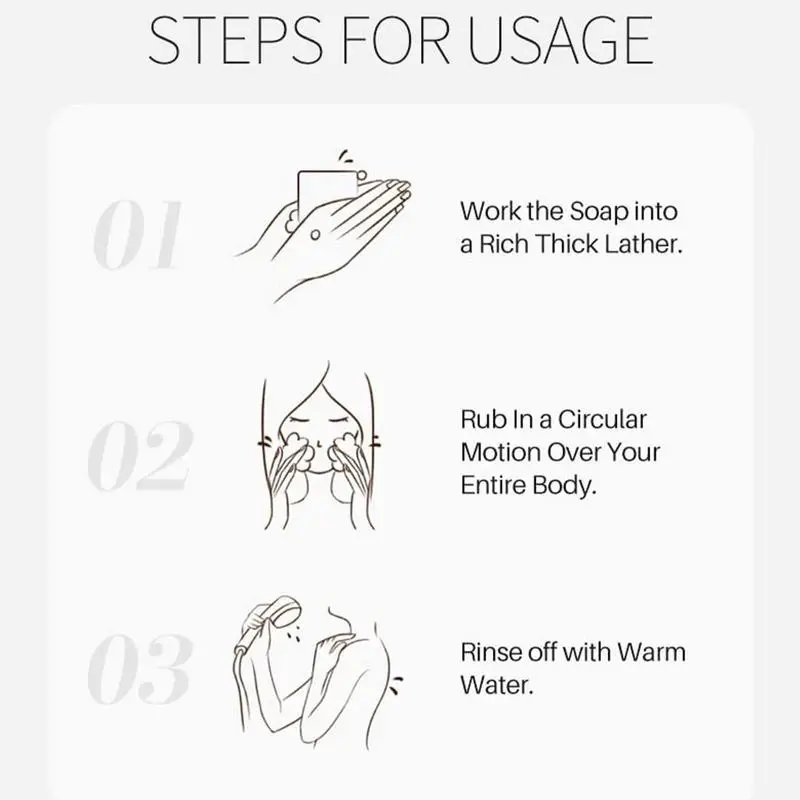 STEPS FOR USAGE

01

Work the Soap into a Rich Thick Lather.

02

Rub In a Circular Motion Over Your Entire Body.

03

Rinse off with Warm Water.