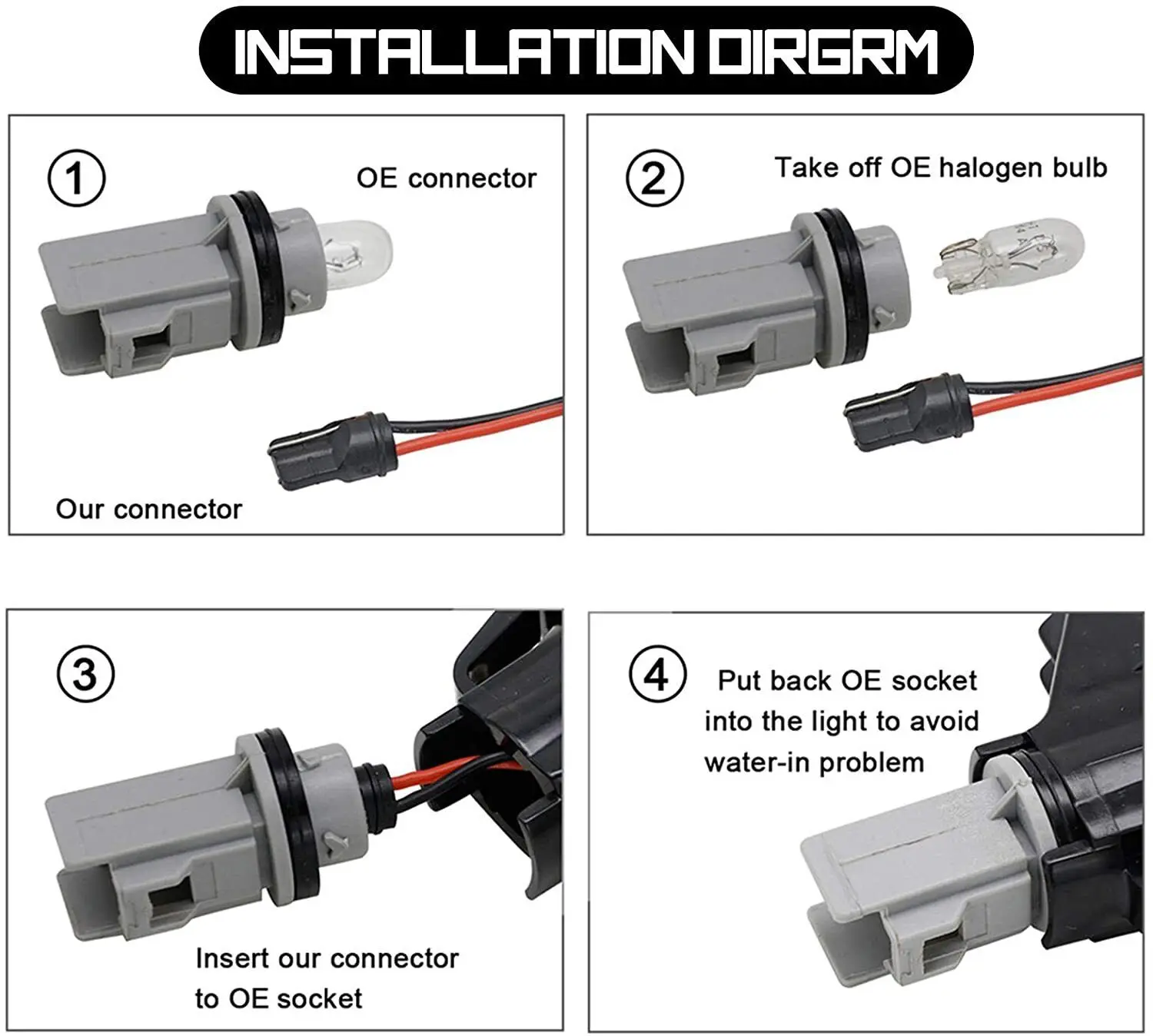 INSTALLATION DIRGRM

1 OE connector

Our connector

2 Take off OE halogen bulb

3

Insert our connector to OE socket

4 Put back OE socket into the light to avoid water-in problem