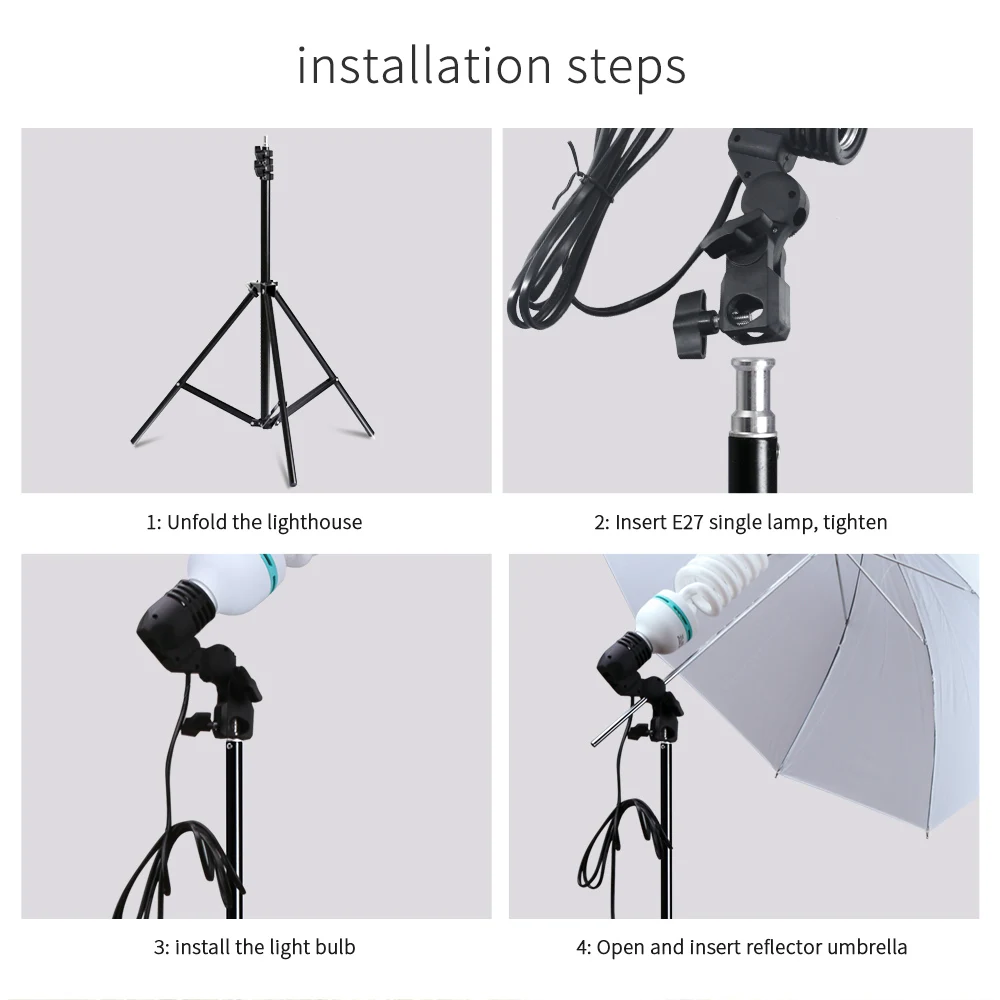 installation steps

1: Unfold the lighthouse

2: Insert E27 single lamp, tighten

3: install the light bulb

4: Open and insert reflector umbrella