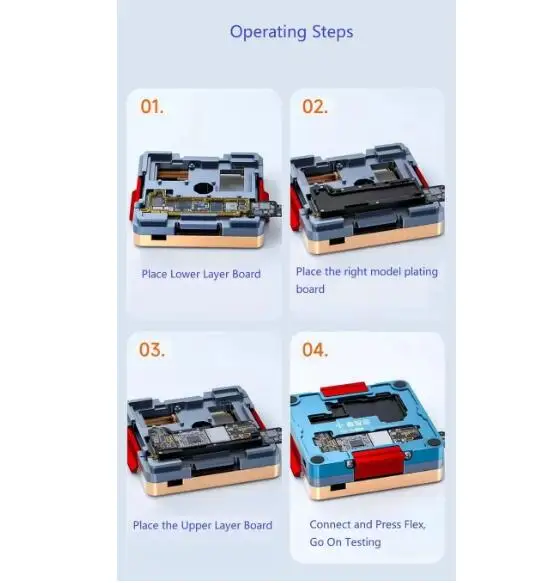 Operating Steps

01.

Place Lower Layer Board

02.

Place the right model plating board

03.

Place the Upper Layer Board

04.

Connect and Press Flex, Go On Testing