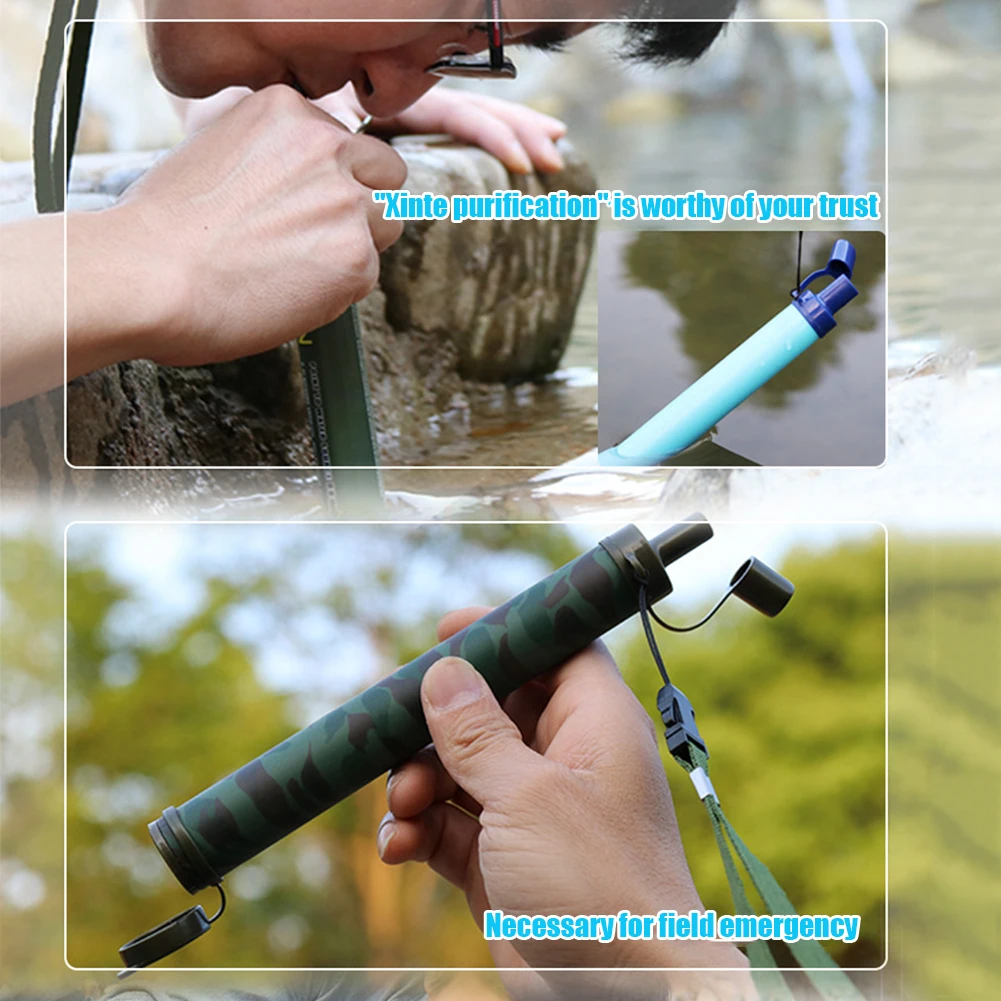 "Xinte purification" is worthy of your trust

Necessary for field emergency