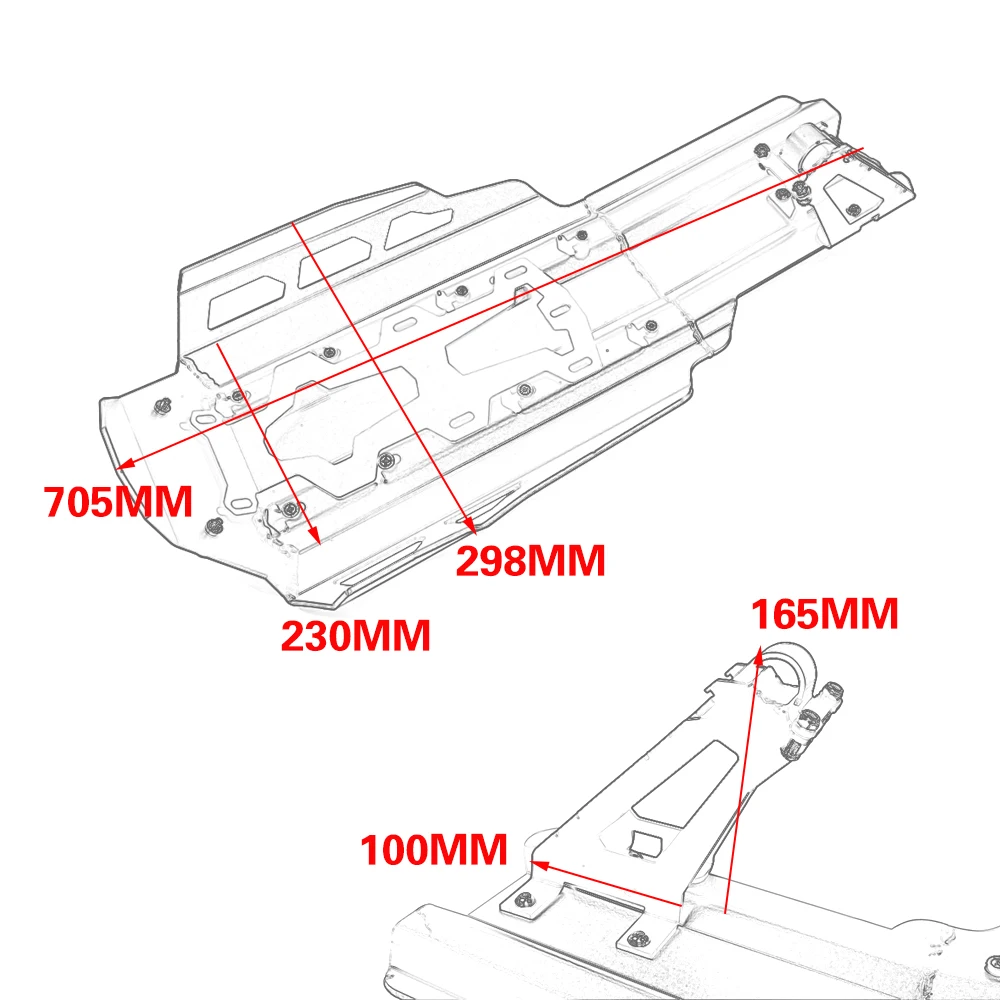 705MM

298MM

230MM

165MM

100MM