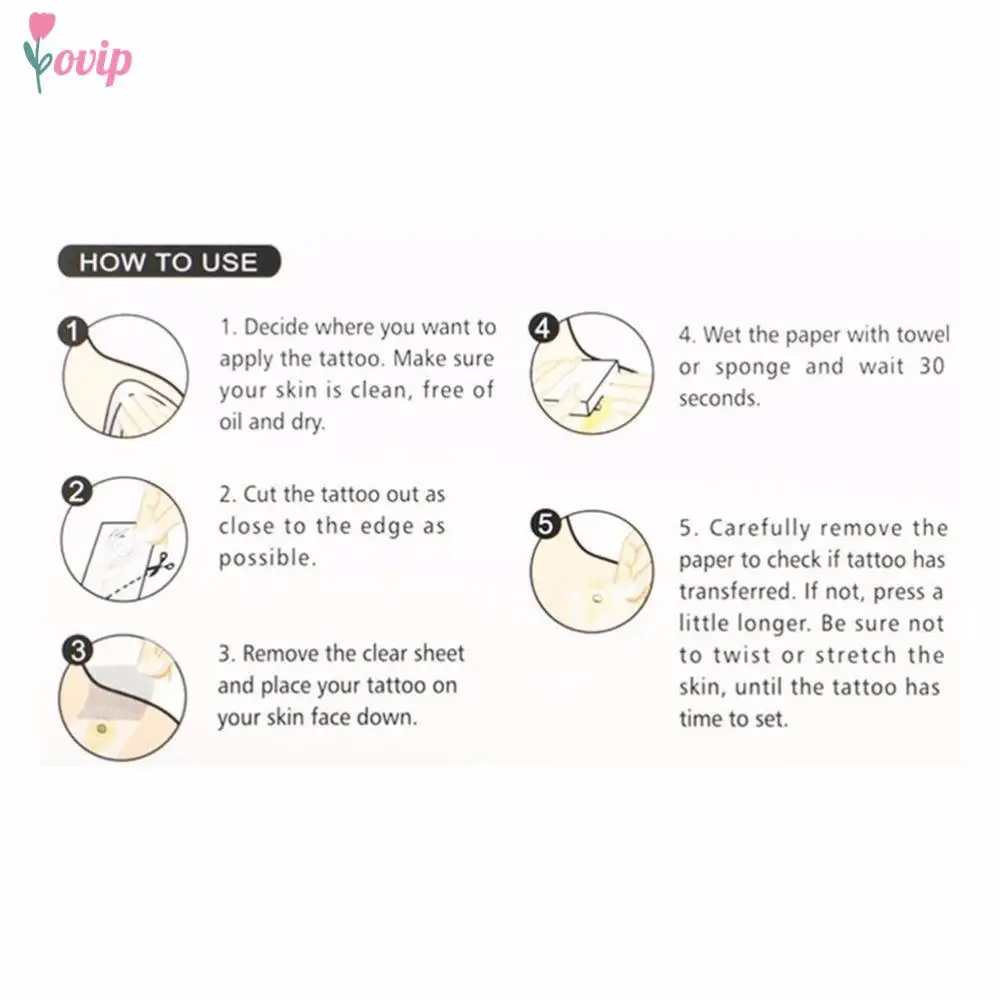 ovip

HOW TO USE

1

1. Decide where you want to apply the tattoo. Make sure your skin is clean, free of oil and dry.

2

2. Cut the tattoo out as close to the edge as possible.

3

3. Remove the clear sheet and place your tattoo on your skin face down.

4

4. Wet the paper with towel or sponge and wait 30 seconds.

5

5. Carefully remove the paper to check if tattoo has transferred. If not, press a little longer. Be sure not to twist or stretch the skin, until the tattoo has time to set.