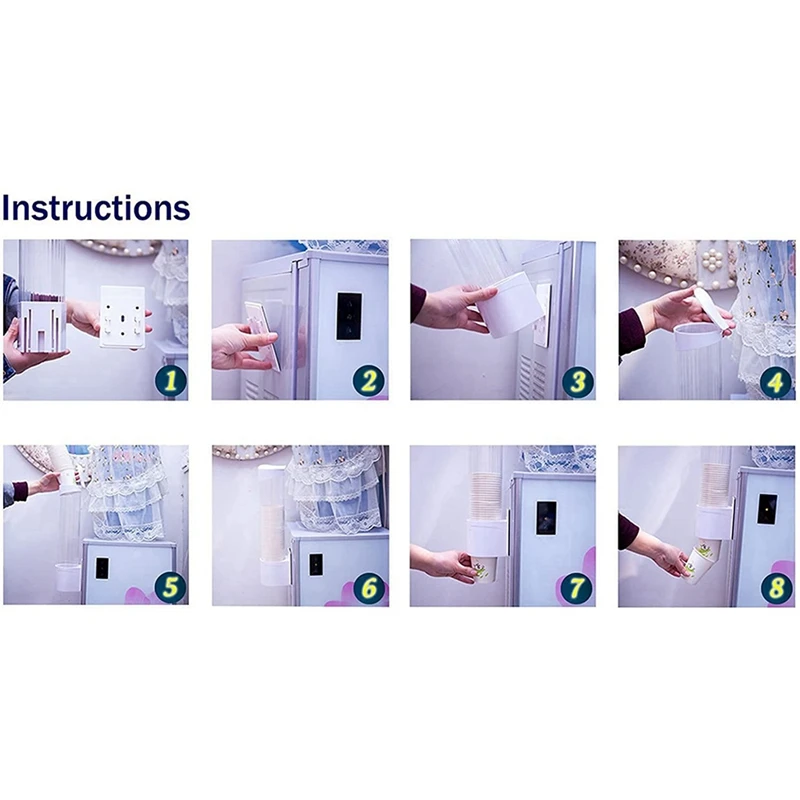 Instructions

1

2

3

4

5

6

7

8