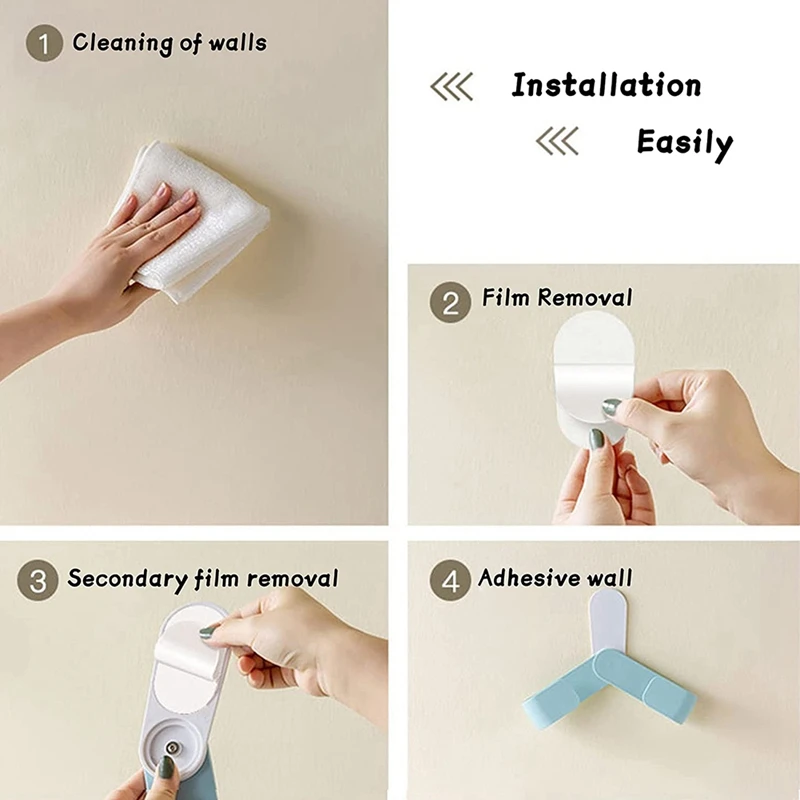 1 Cleaning of walls

Installation

Easily

2 Film Removal

3 Secondary film removal

4 Adhesive wall