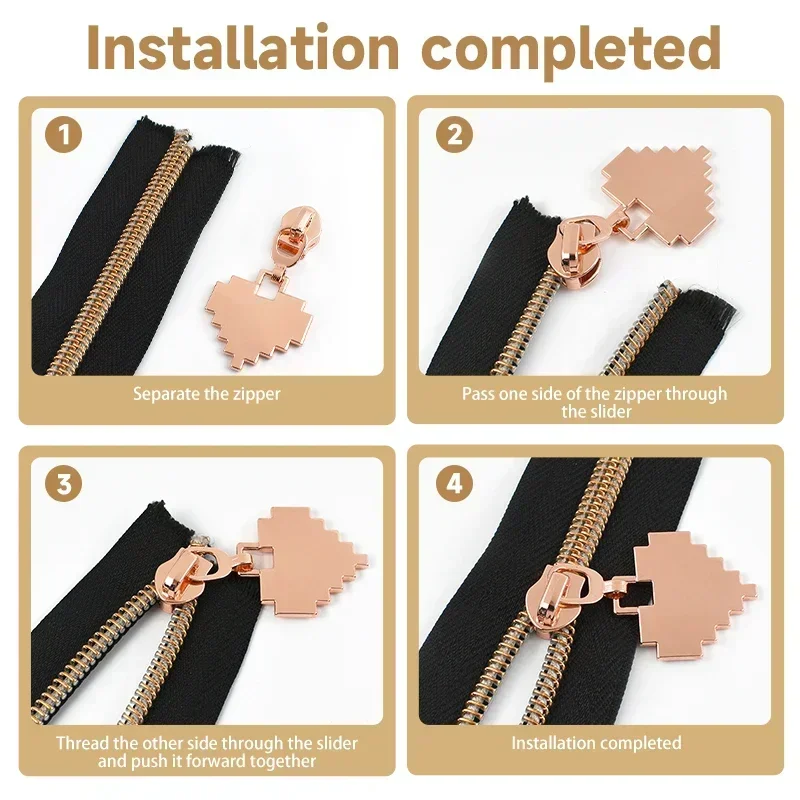 Installation completed

1
Separate the zipper

2
Pass one side of the zipper through the slider

3
Thread the other side through the slider and push it forward together

4
Installation completed