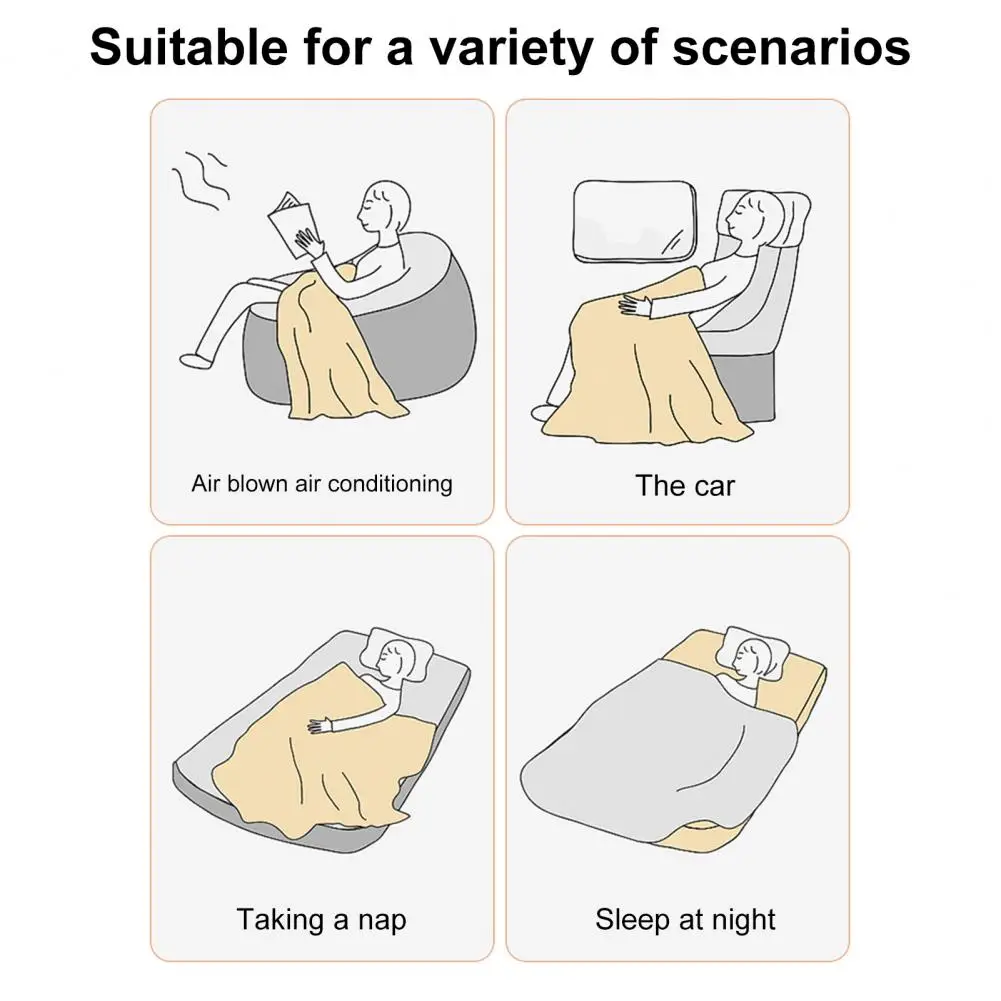 Suitable for a variety of scenarios

Air blown air conditioning

The car

Taking a nap

Sleep at night