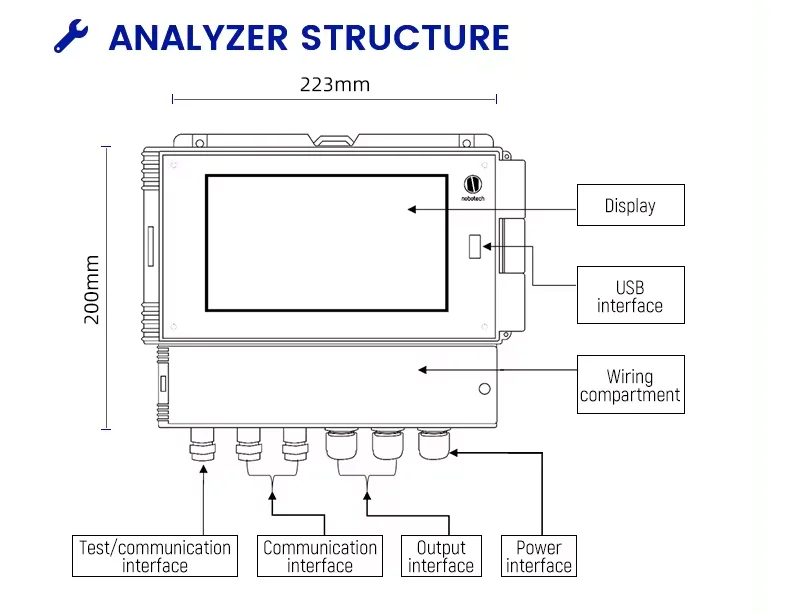 ANALYZER STRUCTURE

223mm

200mm

nobotech

Display

USB interface

Wiring compartment

Test/communication interface

Communication interface

Output interface

Power interface