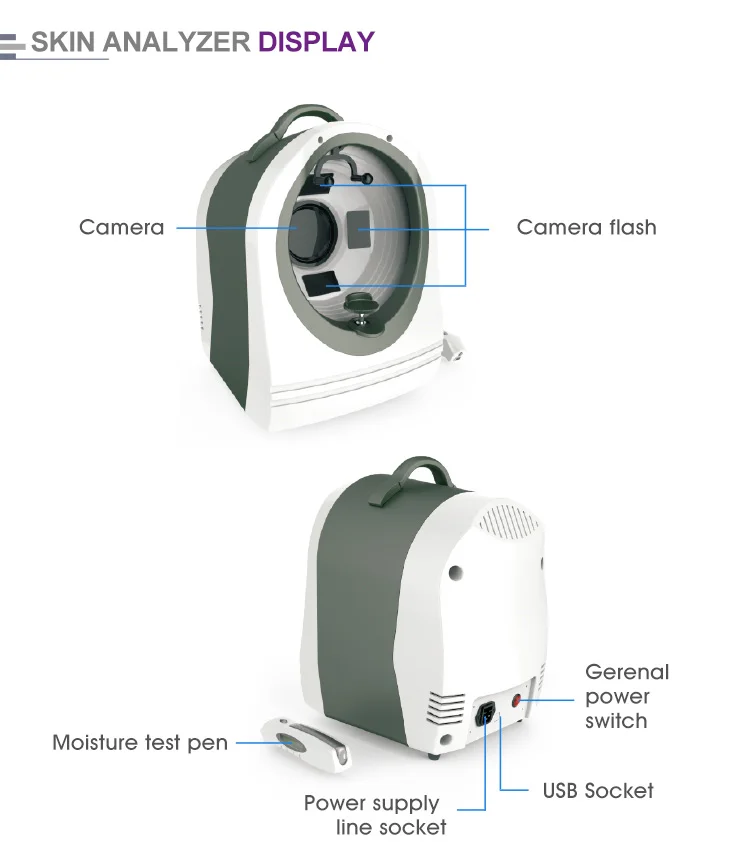 SKIN ANALYZER DISPLAY

Camera

Camera flash

Gerenal power switch

Moisture test pen

USB Socket

Power supply line socket