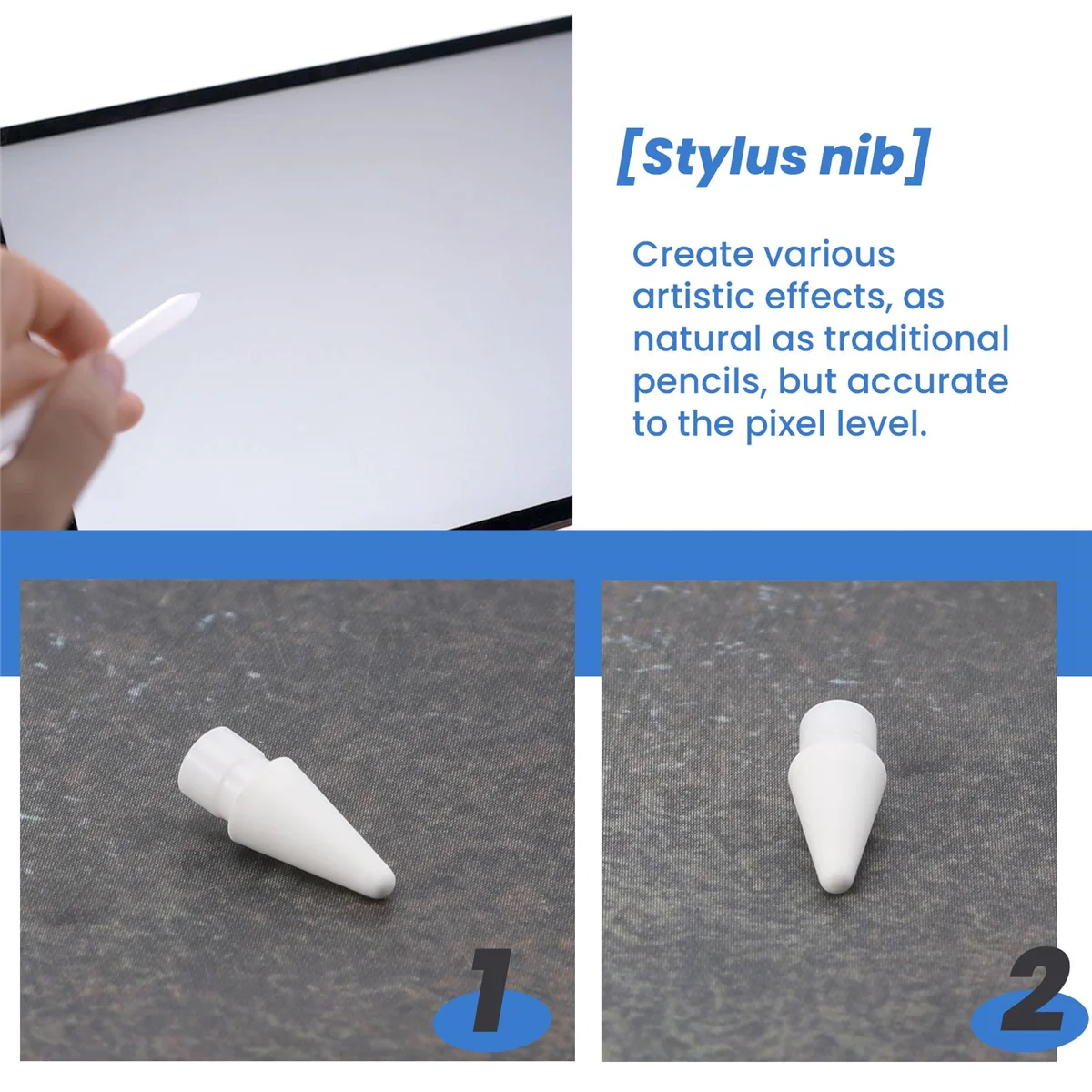 [Stylus nib]

Create various artistic effects, as natural as traditional pencils, but accurate to the pixel level.

1

2