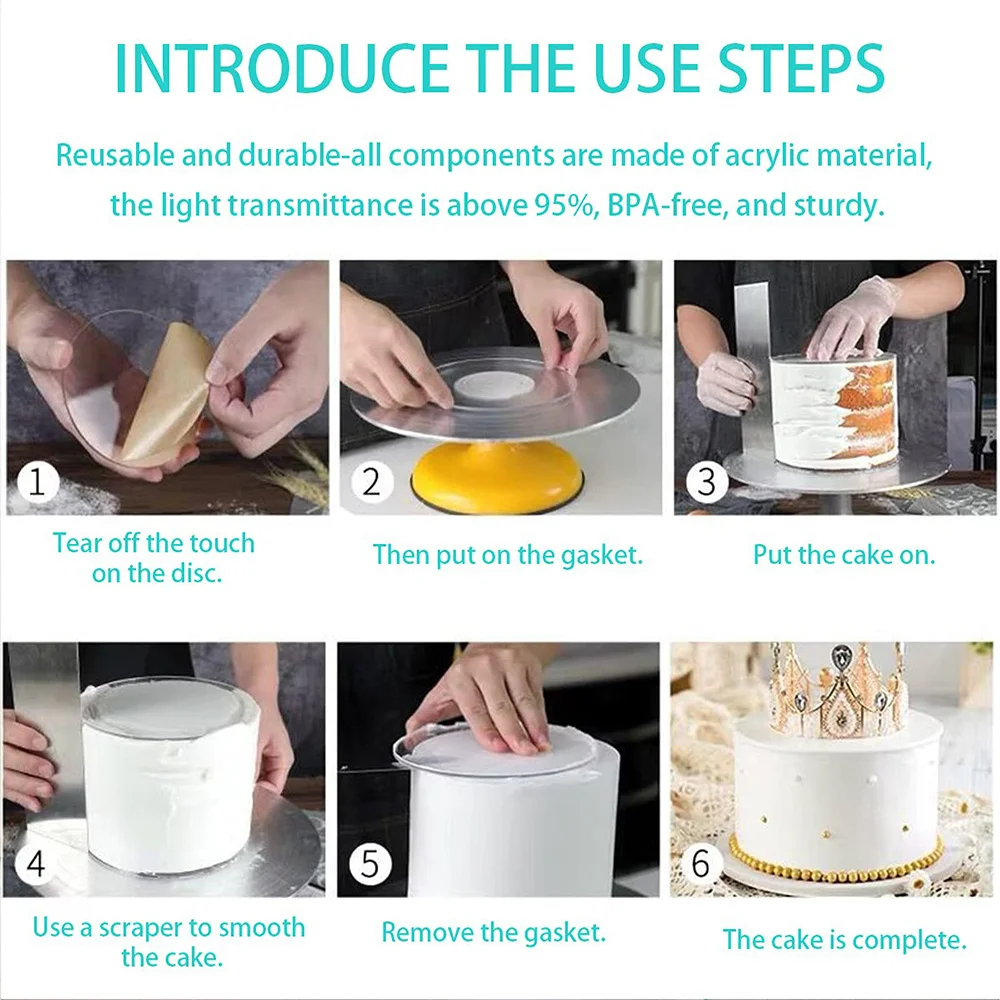 INTRODUCE THE USE STEPS

Reusable and durable-all components are made of acrylic material, the light transmittance is above 95%, BPA-free, and sturdy.

1
Tear off the touch on the disc.

2
Then put on the gasket.

3
Put the cake on.

4
Use a scraper to smooth the cake.

5
Remove the gasket.

6
The cake is complete.