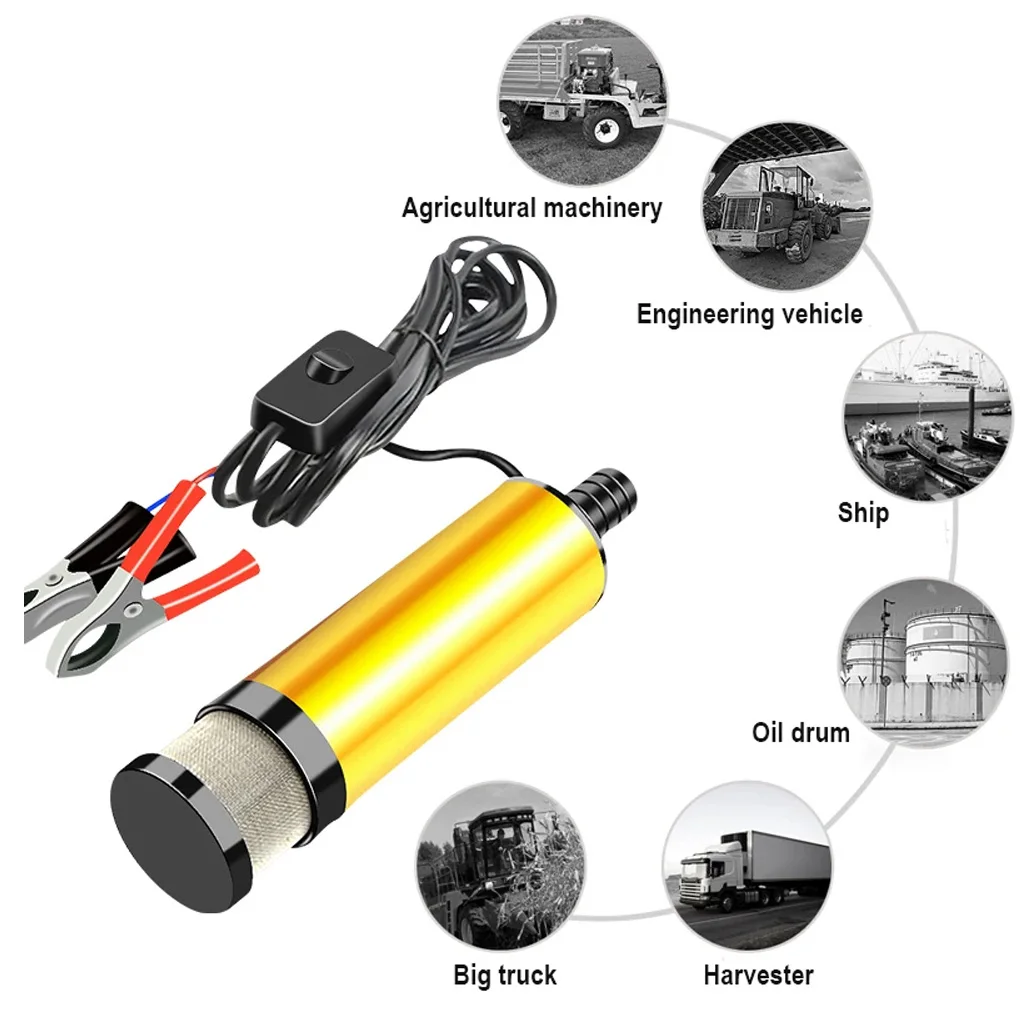 Agricultural machinery

Engineering vehicle

Ship

Oil drum

Big truck

Harvester