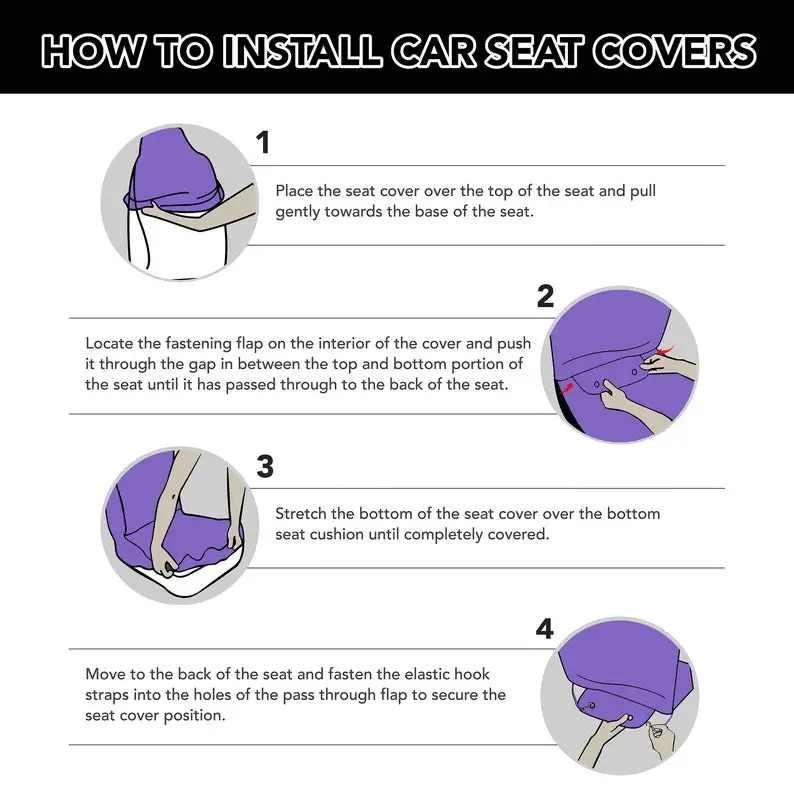 HOW TO INSTALL CAR SEAT COVERS

1

Place the seat cover over the top of the seat and pull gently towards the base of the seat.

2

Locate the fastening flap on the interior of the cover and push it through the gap in between the top and bottom portion of the seat until it has passed through to the back of the seat.

3

Stretch the bottom of the seat cover over the bottom seat cushion until completely covered.

4

Move to the back of the seat and fasten the elastic hook straps into the holes of the pass through flap to secure the seat cover position.