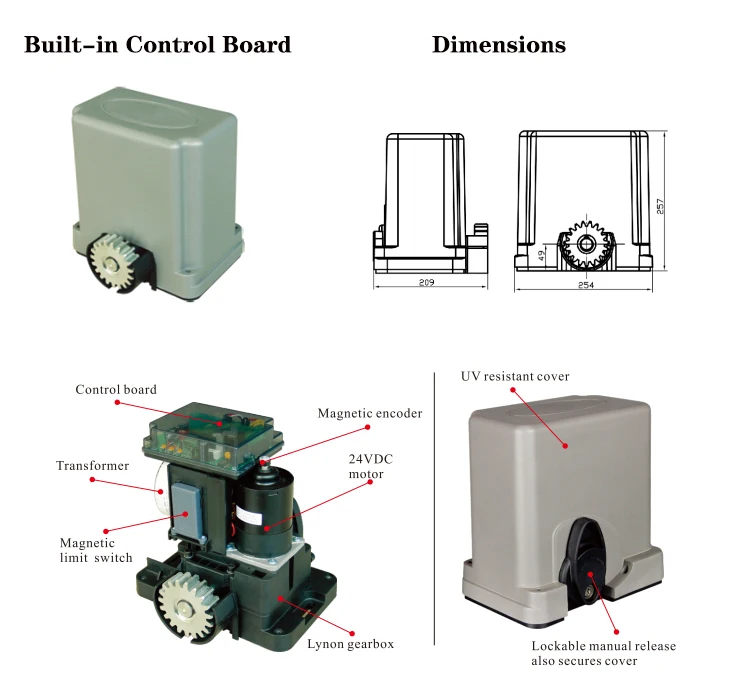 Built-in Control Board

Dimensions

209

49

254

257

Control board

Magnetic encoder

Transformer

24VDC motor

Magnetic limit switch

Lynon gearbox

UV resistant cover

Lockable manual release also secures cover