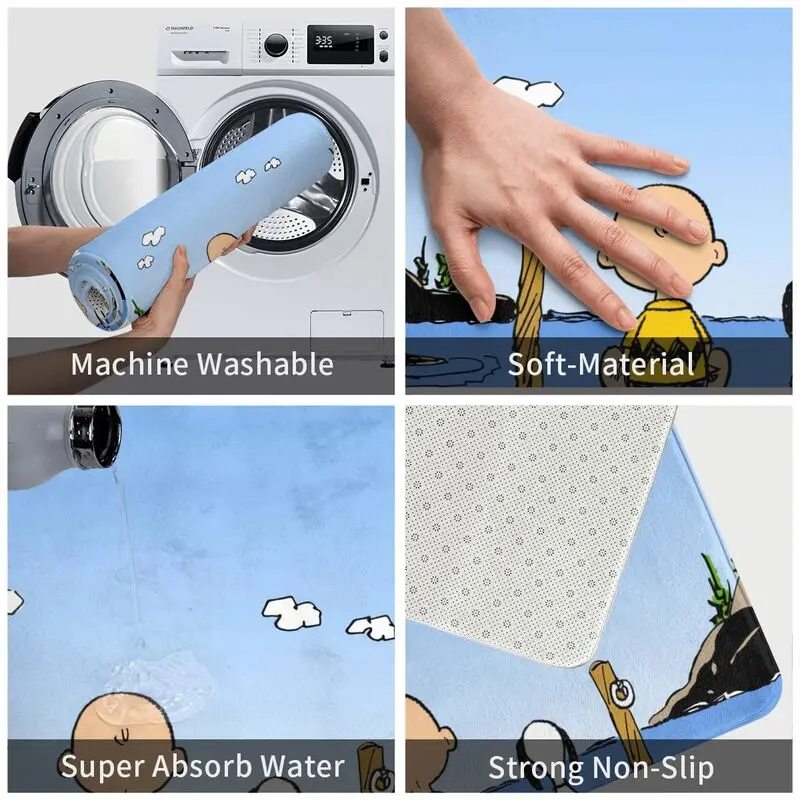 MAUNFELD

3:35

Machine Washable

Soft-Material

Super Absorb Water

Strong Non-Slip