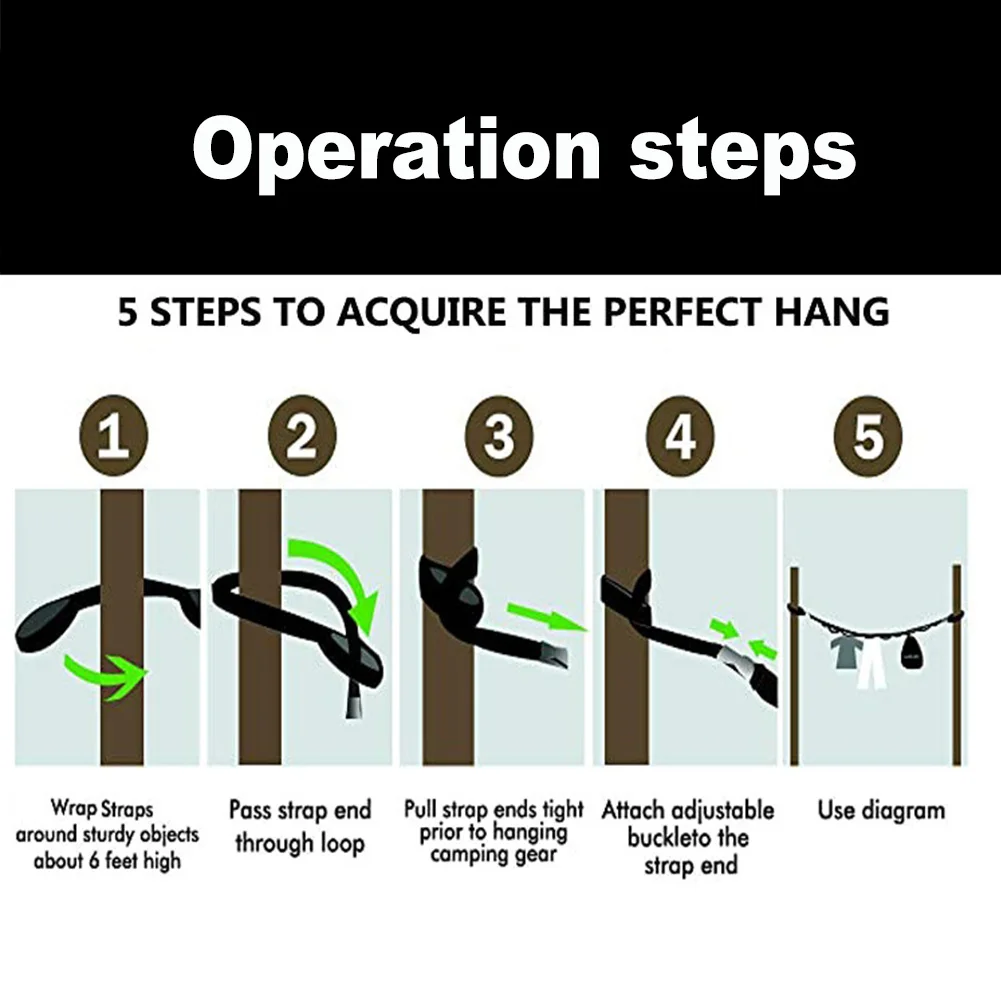 Operation steps

5 STEPS TO ACQUIRE THE PERFECT HANG

1

2

3

4

5

Wrap Straps around sturdy objects about 6 feet high

Pass strap end through loop

Pull strap ends tight prior to hanging camping gear

Attach adjustable buckleto the strap end

Use diagram