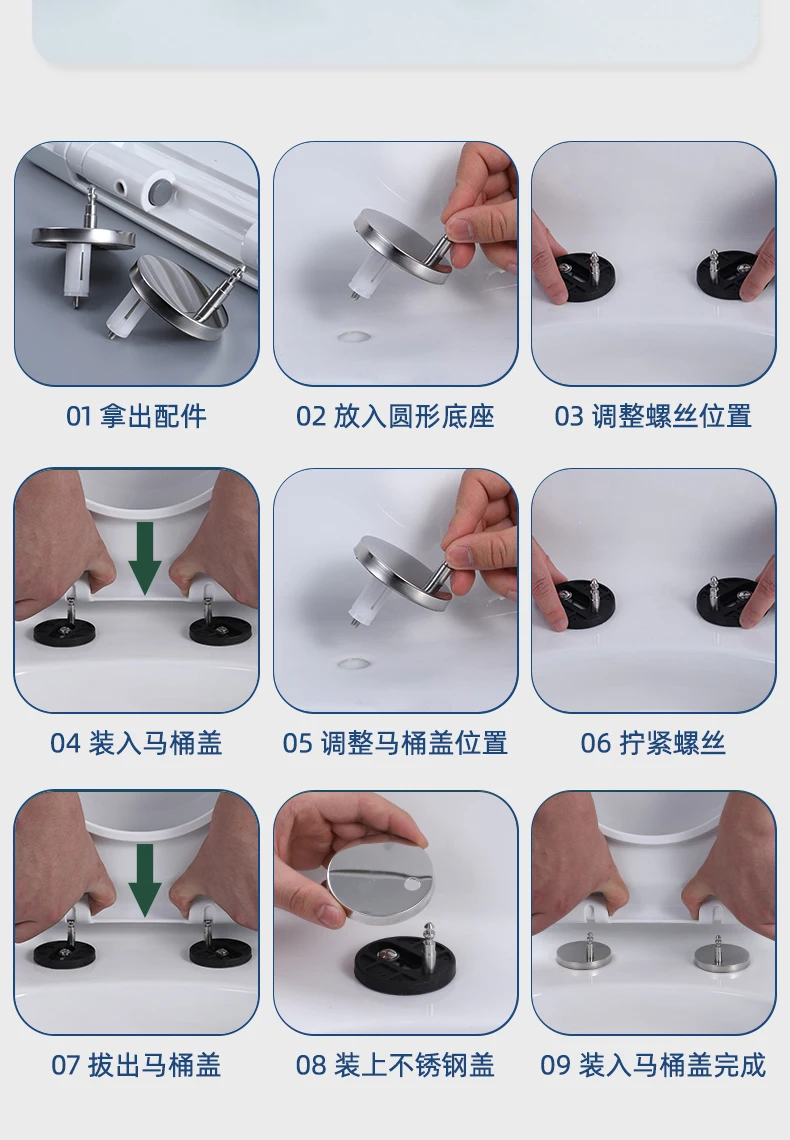 01 拿出配件

02 放入圆形底座

03 调整螺丝位置

04 装入马桶盖

05 调整马桶盖位置

06 拧紧螺丝

07 拔出马桶盖

08 装上不锈钢盖

09 装入马桶盖完成