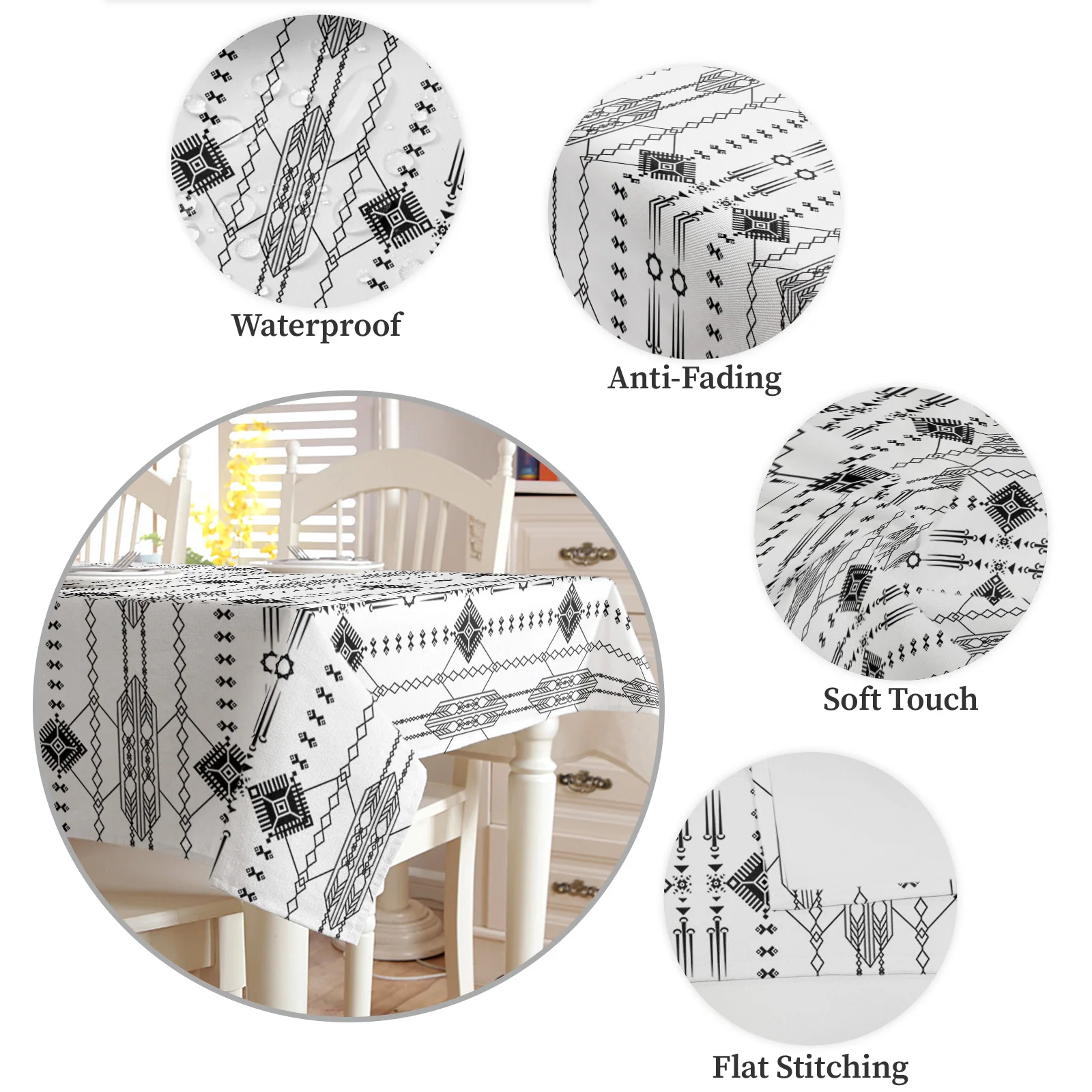 Waterproof

Anti-Fading

Soft Touch

Flat Stitching